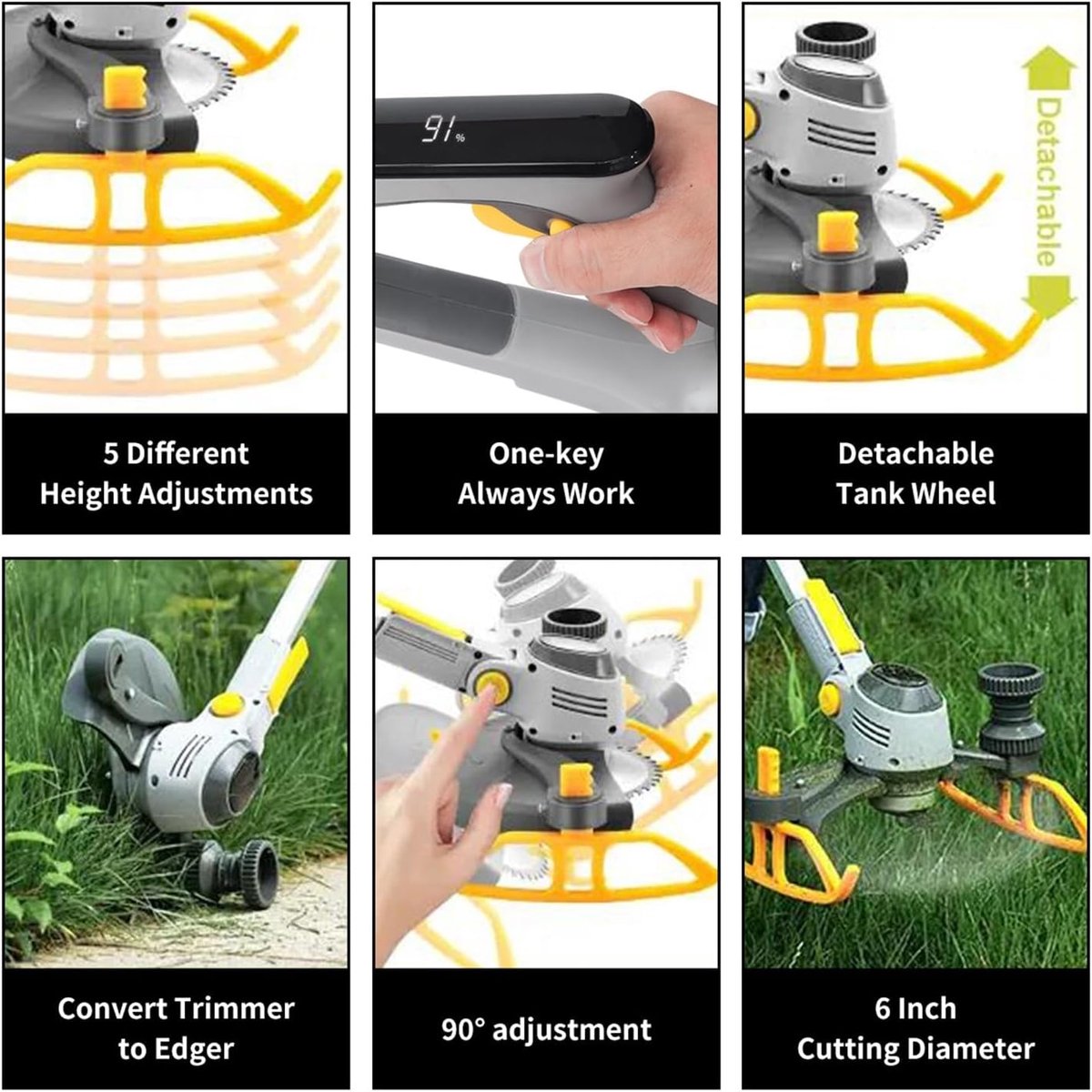 5 Different Height Adjustments

91%

One-key Always Work

Detachable

Detachable Tank Wheel

Convert Trimmer to Edger

90° adjustment

6 Inch Cutting Diameter