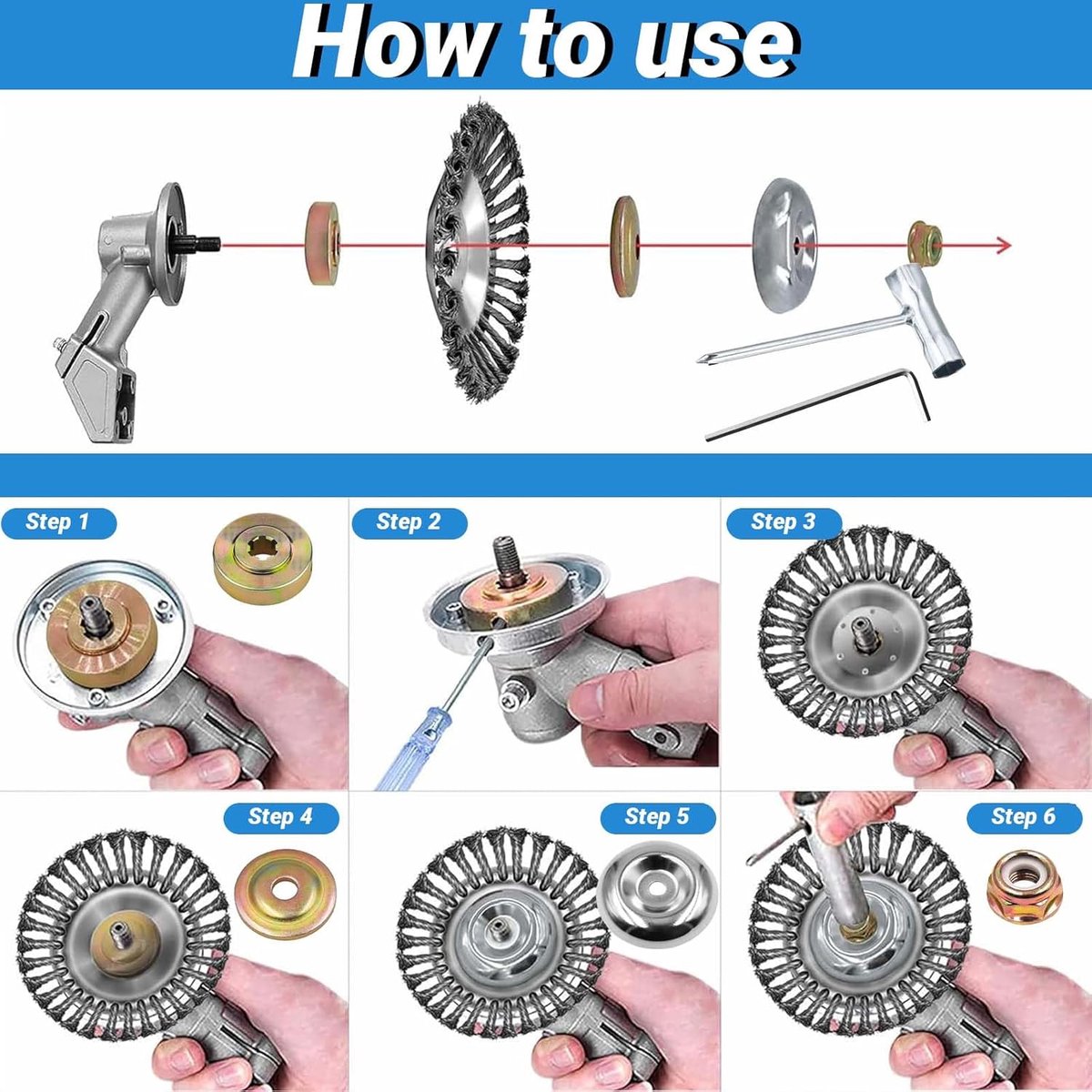 How to use

Step 1

Step 2

Step 3

Step 4

Step 5

Step 6