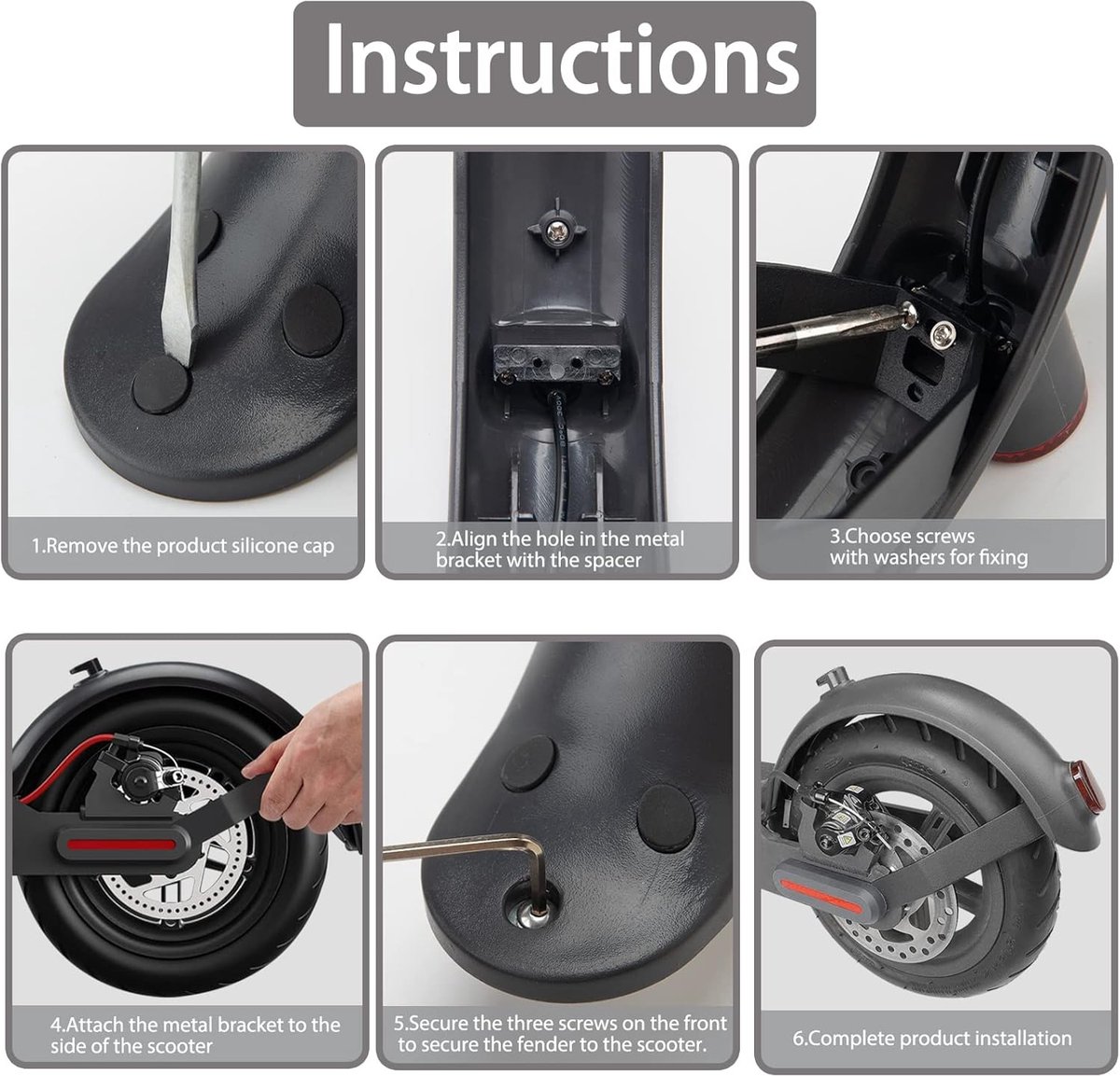 Instructions

1.Remove the product silicone cap

2.Align the hole in the metal bracket with the spacer

3.Choose screws with washers for fixing

4.Attach the metal bracket to the side of the scooter

5.Secure the three screws on the front to secure the fender to the scooter.

6.Complete product installation