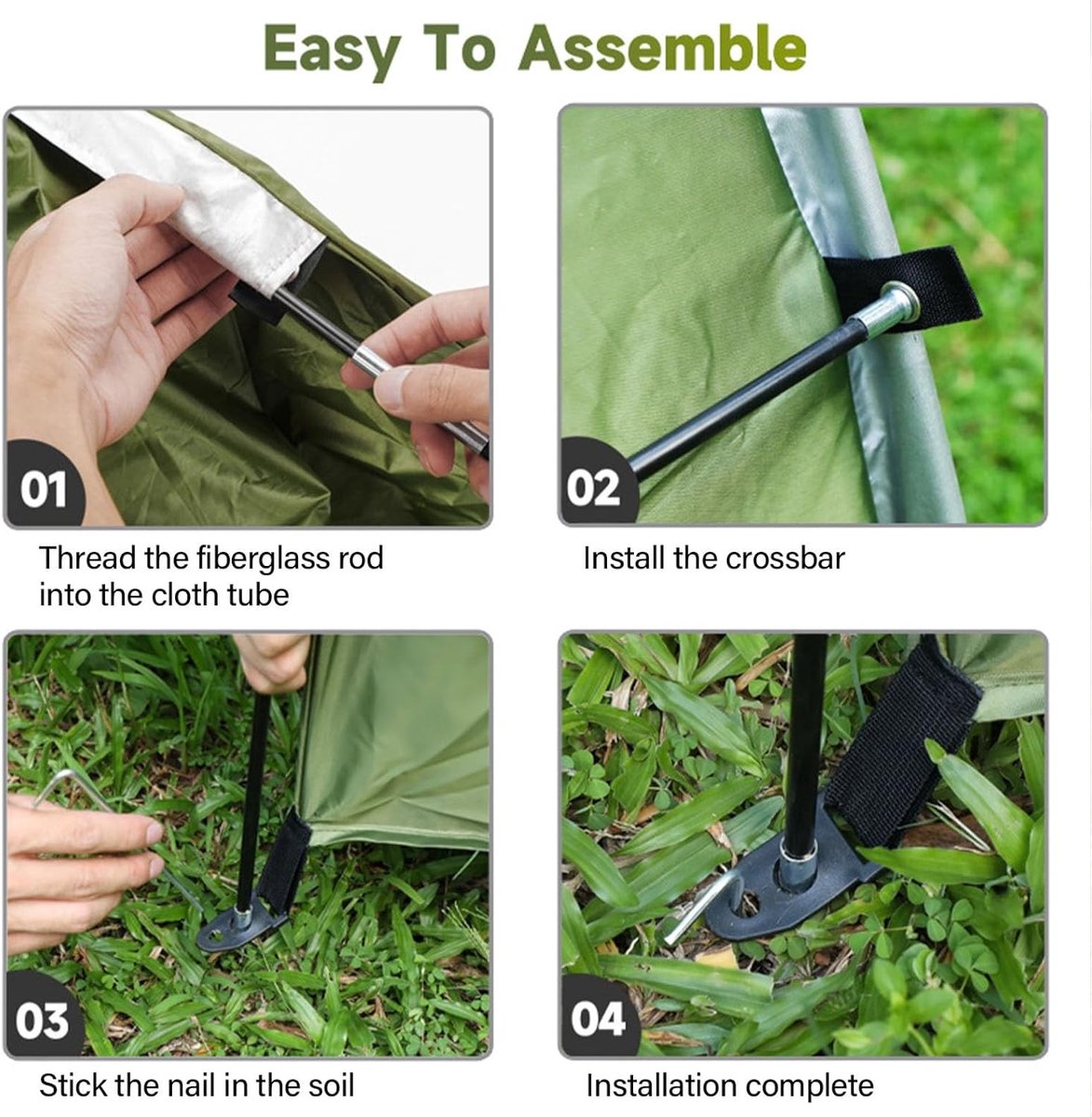 Easy To Assemble

01

Thread the fiberglass rod into the cloth tube

02

Install the crossbar

03

Stick the nail in the soil

04

Installation complete