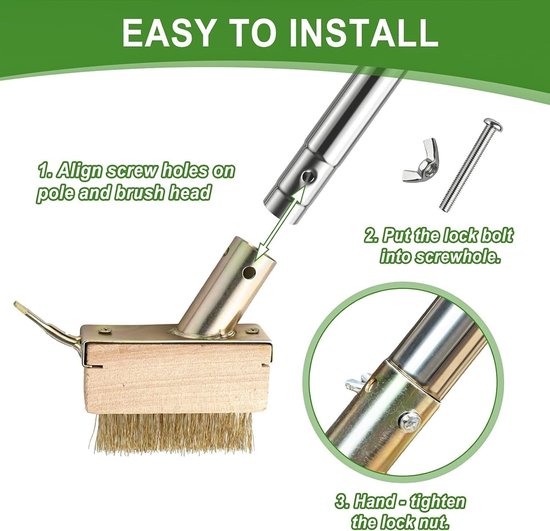 EASY TO INSTALL

1. Align screw holes on pole and brush head

2. Put the lock bolt into screwhole.

3. Hand - tighten the lock nut.