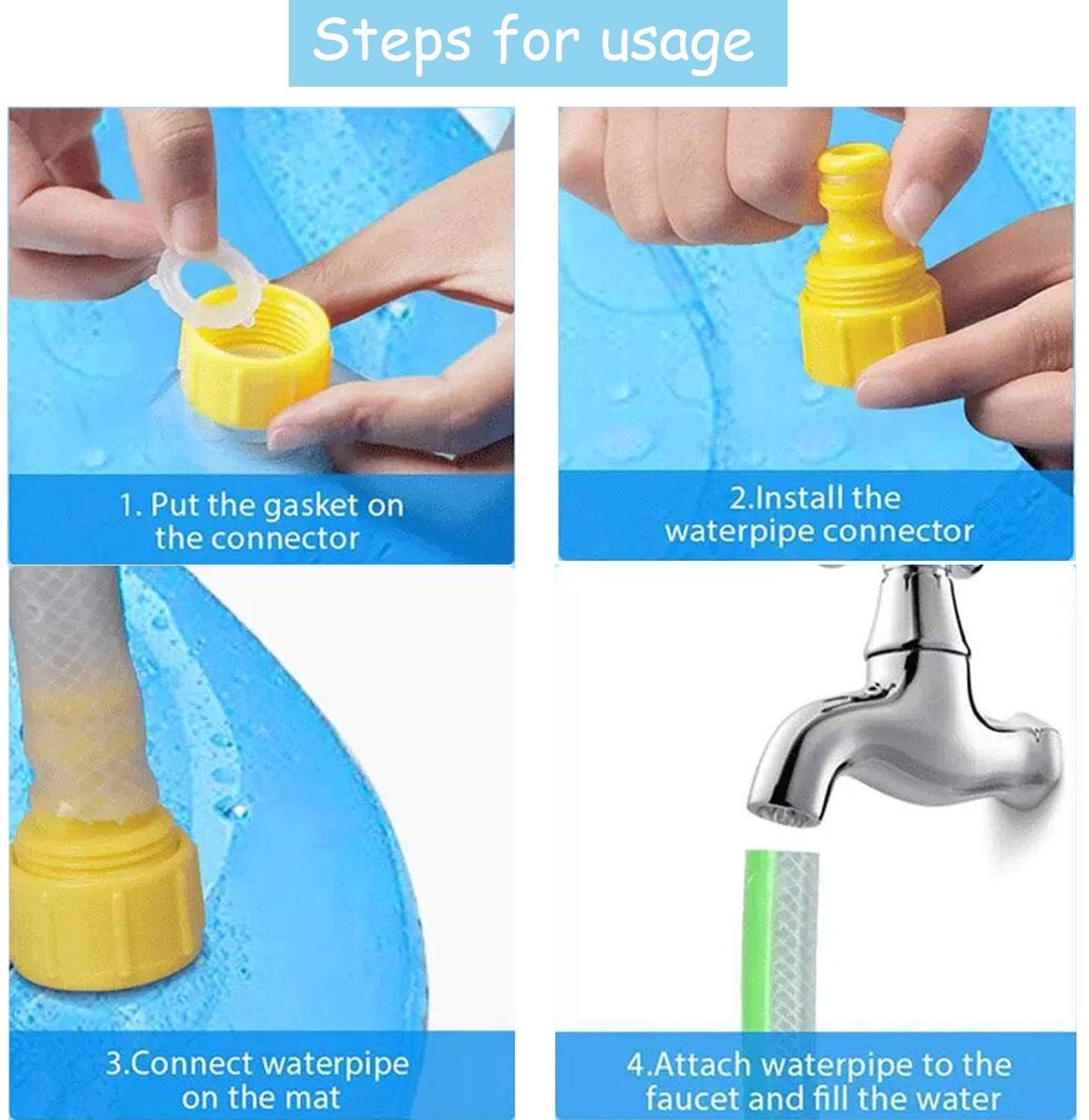 Steps for usage

1. Put the gasket on the connector

2.Install the waterpipe connector

3.Connect waterpipe on the mat

4.Attach waterpipe to the faucet and fill the water