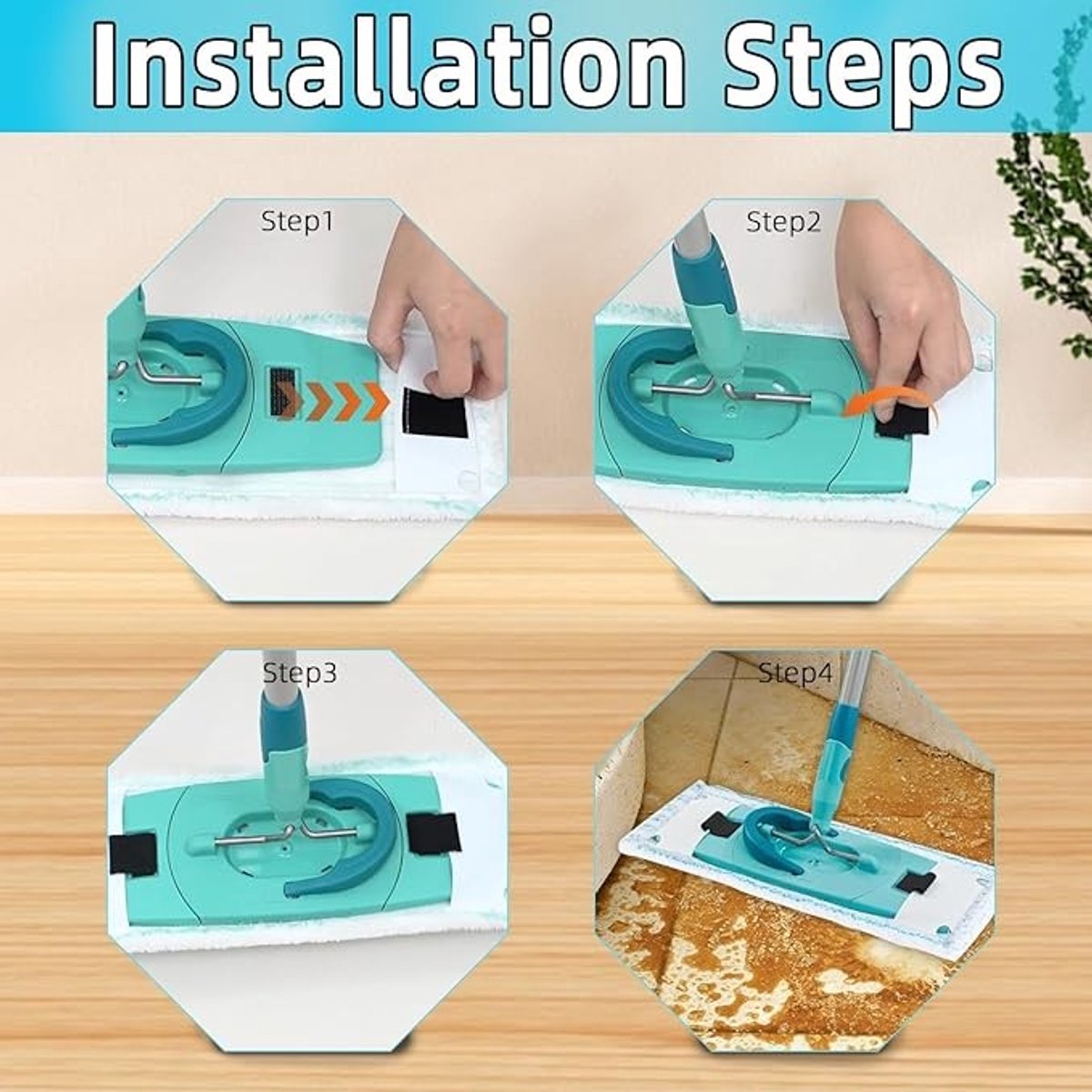 Installation Steps

Step1

Step2

Step3

Step4