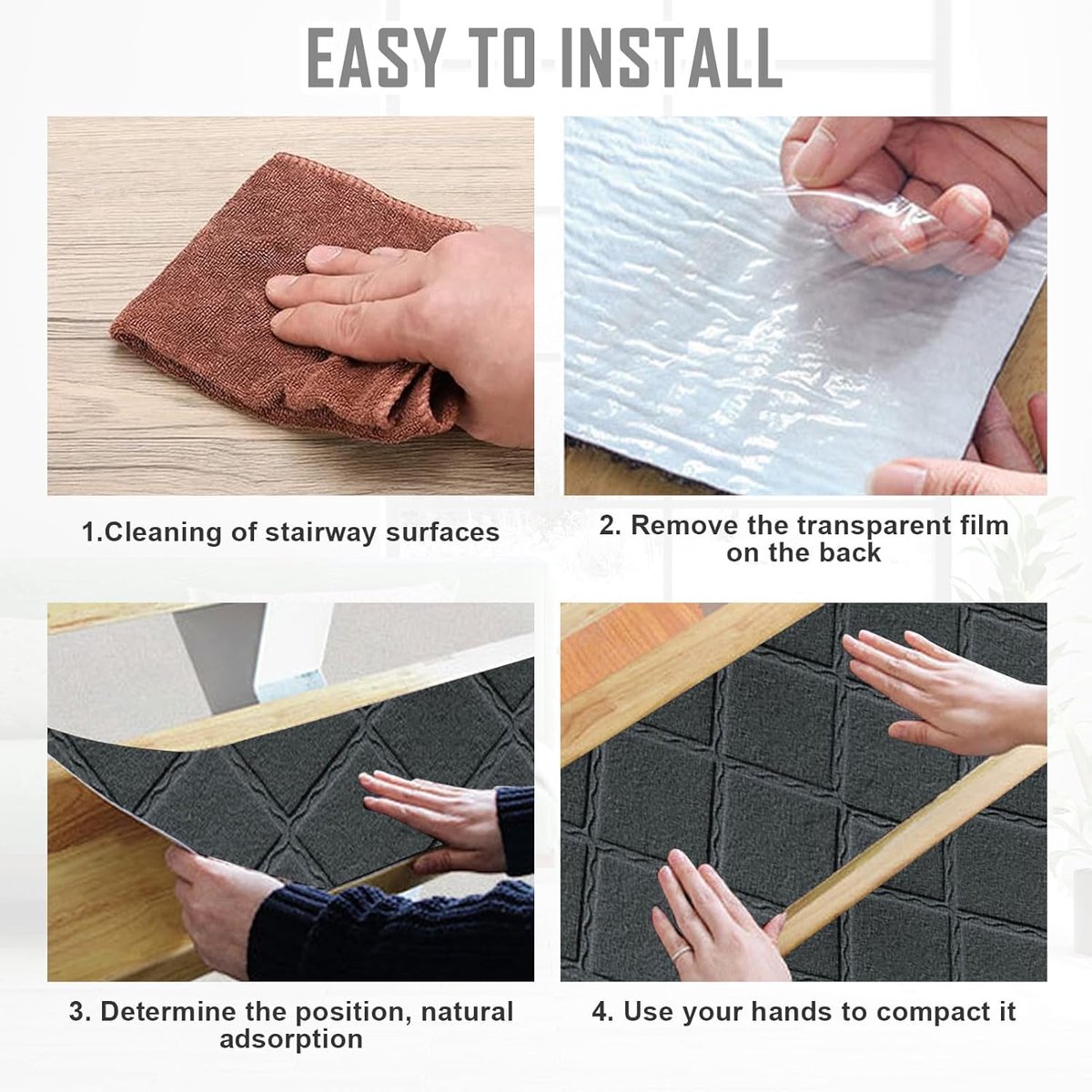 EASY TO INSTALL

1.Cleaning of stairway surfaces

2. Remove the transparent film on the back

3. Determine the position, natural adsorption

4. Use your hands to compact it