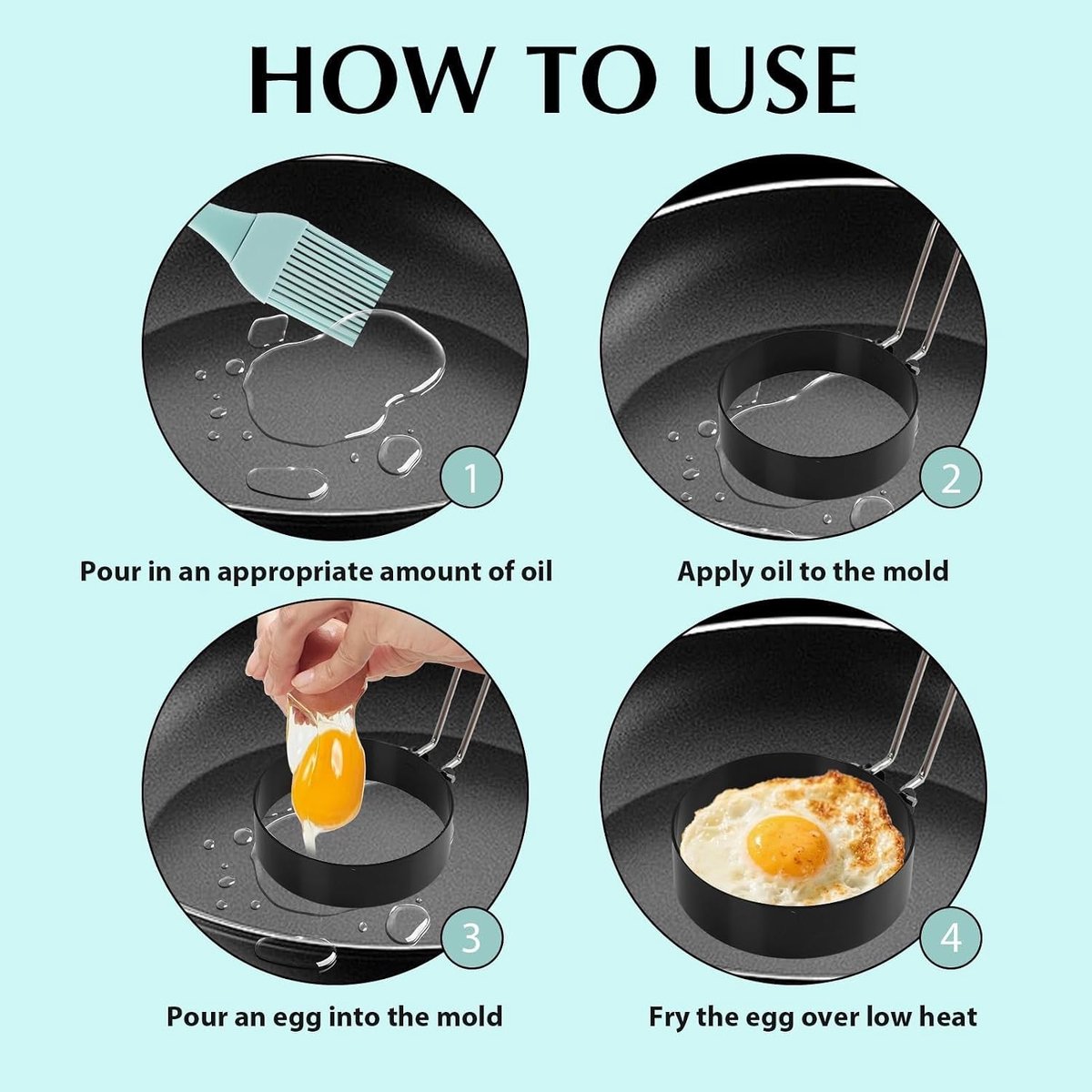 HOW TO USE

1
Pour in an appropriate amount of oil

2
Apply oil to the mold

3
Pour an egg into the mold

4
Fry the egg over low heat