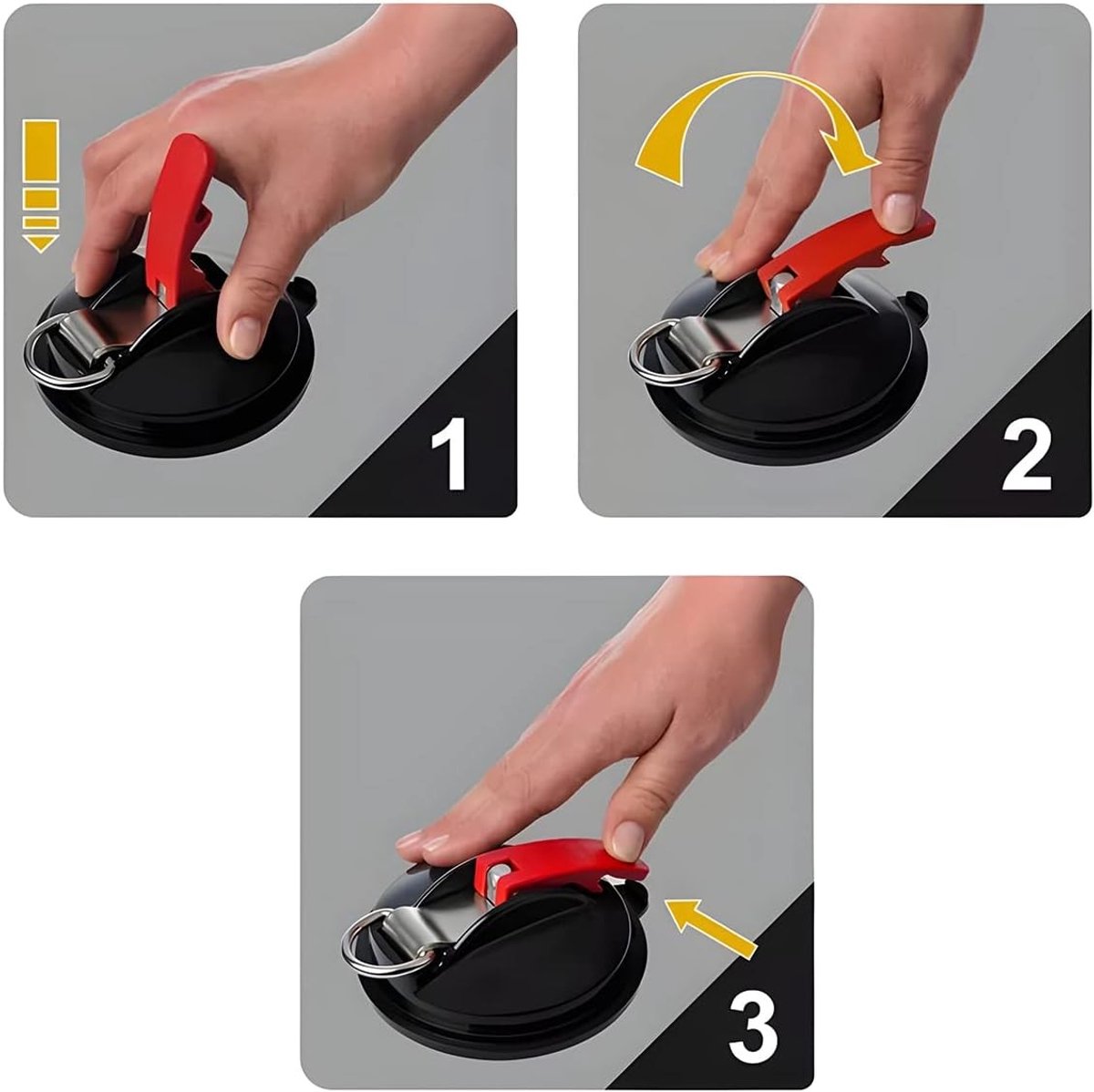 1

2

3