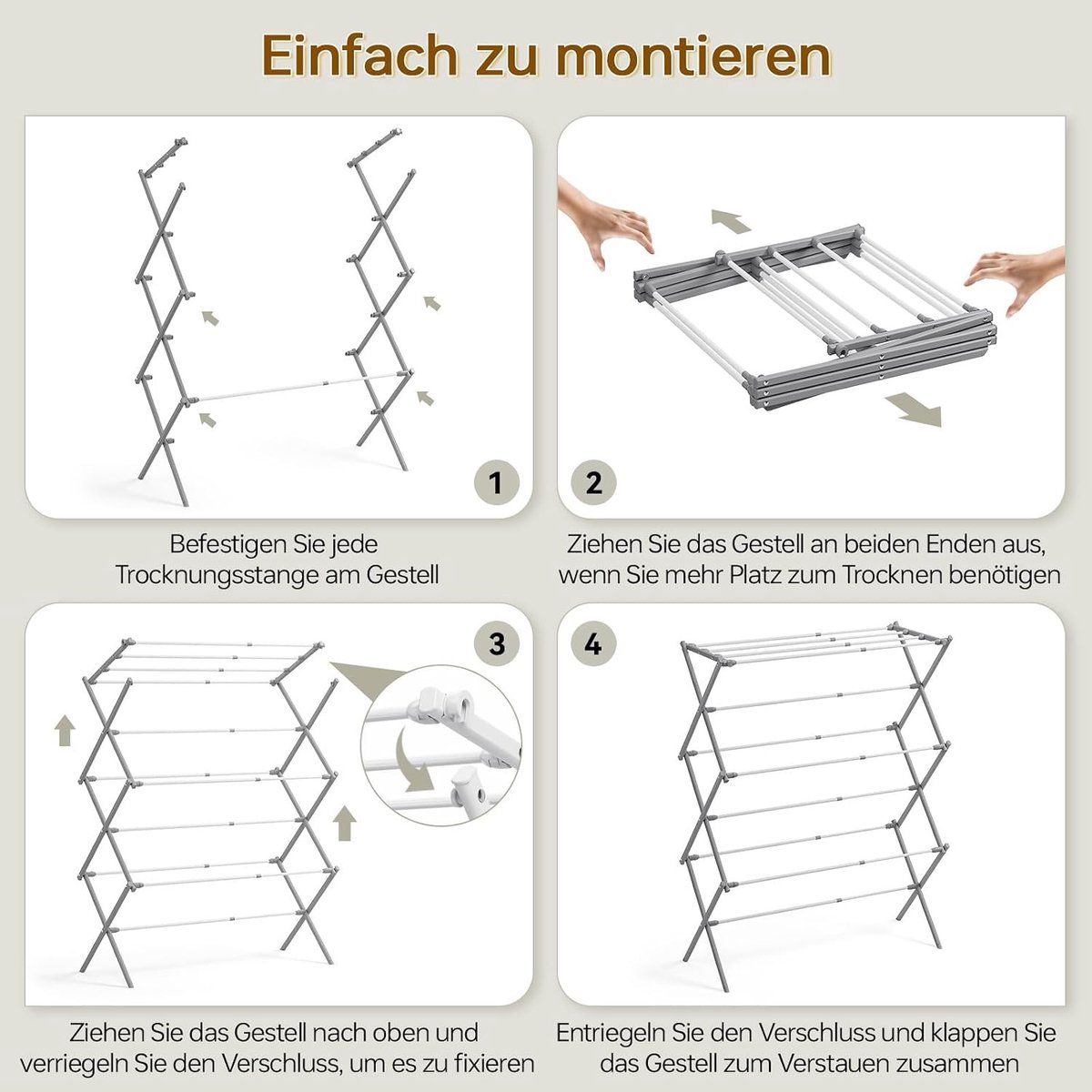 Einfach zu montieren

1

Befestigen Sie jede Trocknungsstange am Gestell

2

Ziehen Sie das Gestell an beiden Enden aus, wenn Sie mehr Platz zum Trocknen benötigen

3

Ziehen Sie das Gestell nach oben und verriegeln Sie den Verschluss, um es zu fixieren

4

Entriegeln Sie den Verschluss und klappen Sie das Gestell zum Verstauen zusammen