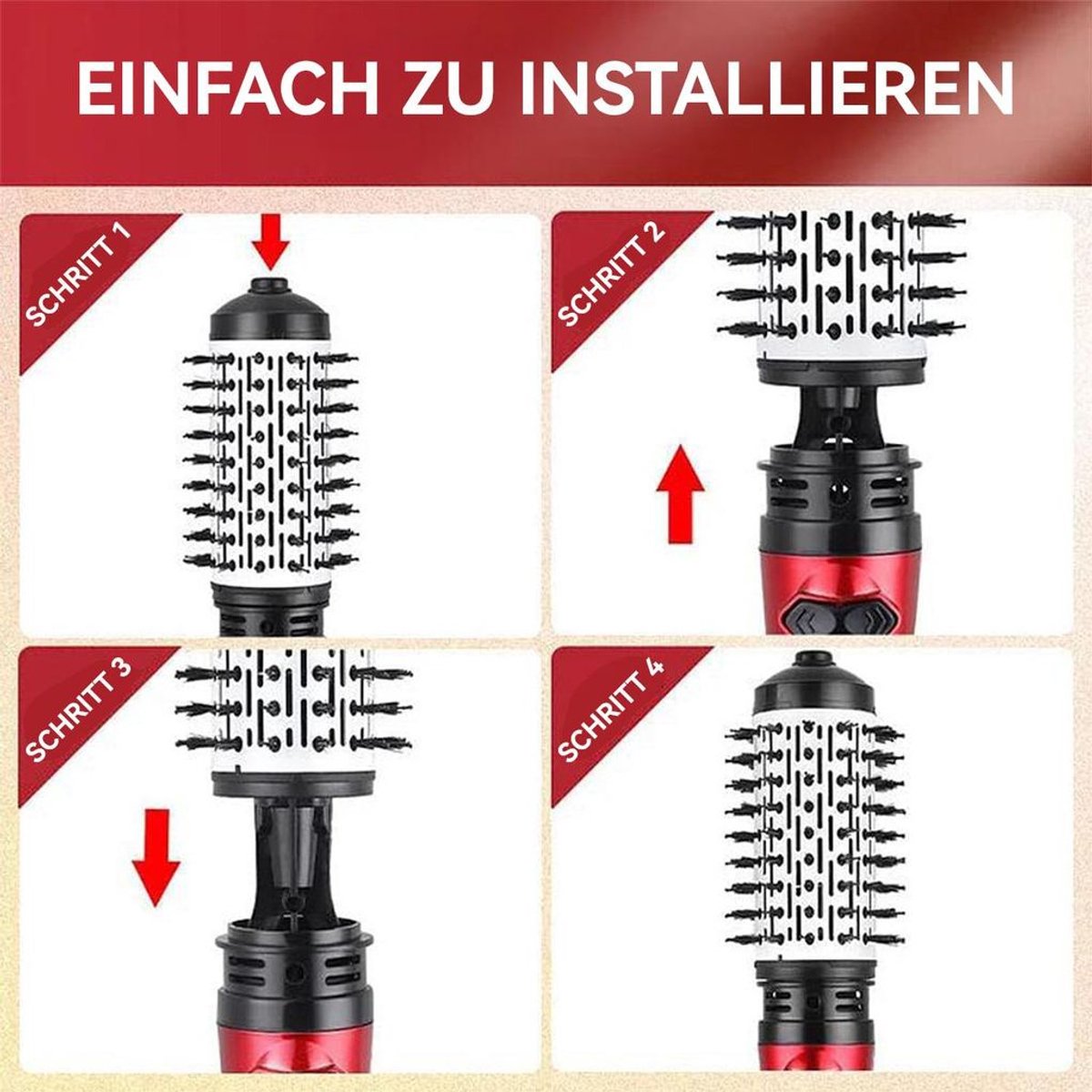 EINFACH ZU INSTALLIEREN

SCHRITT 1

SCHRITT 2

SCHRITT 3

SCHRITT 4