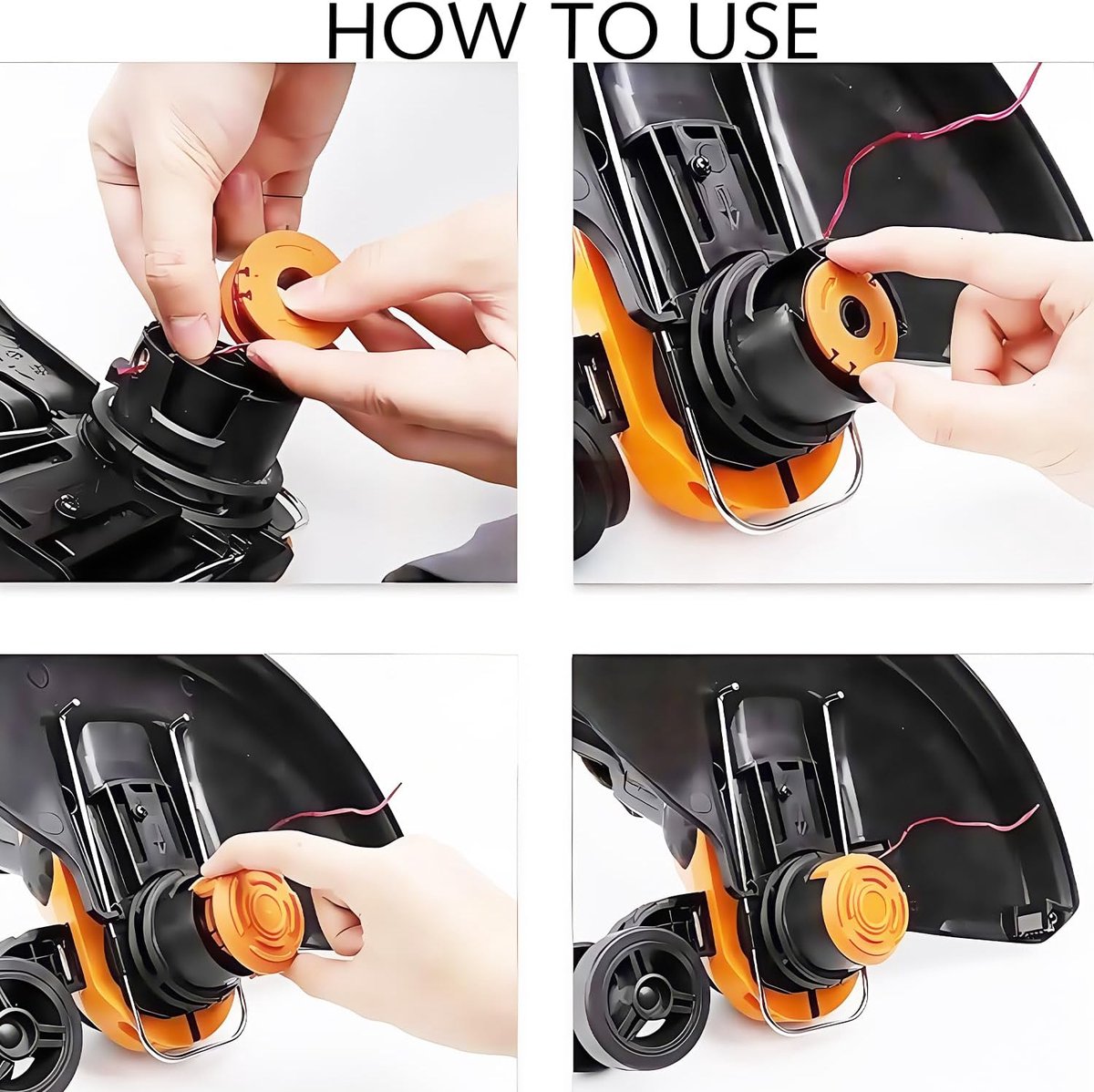 HOW TO USE