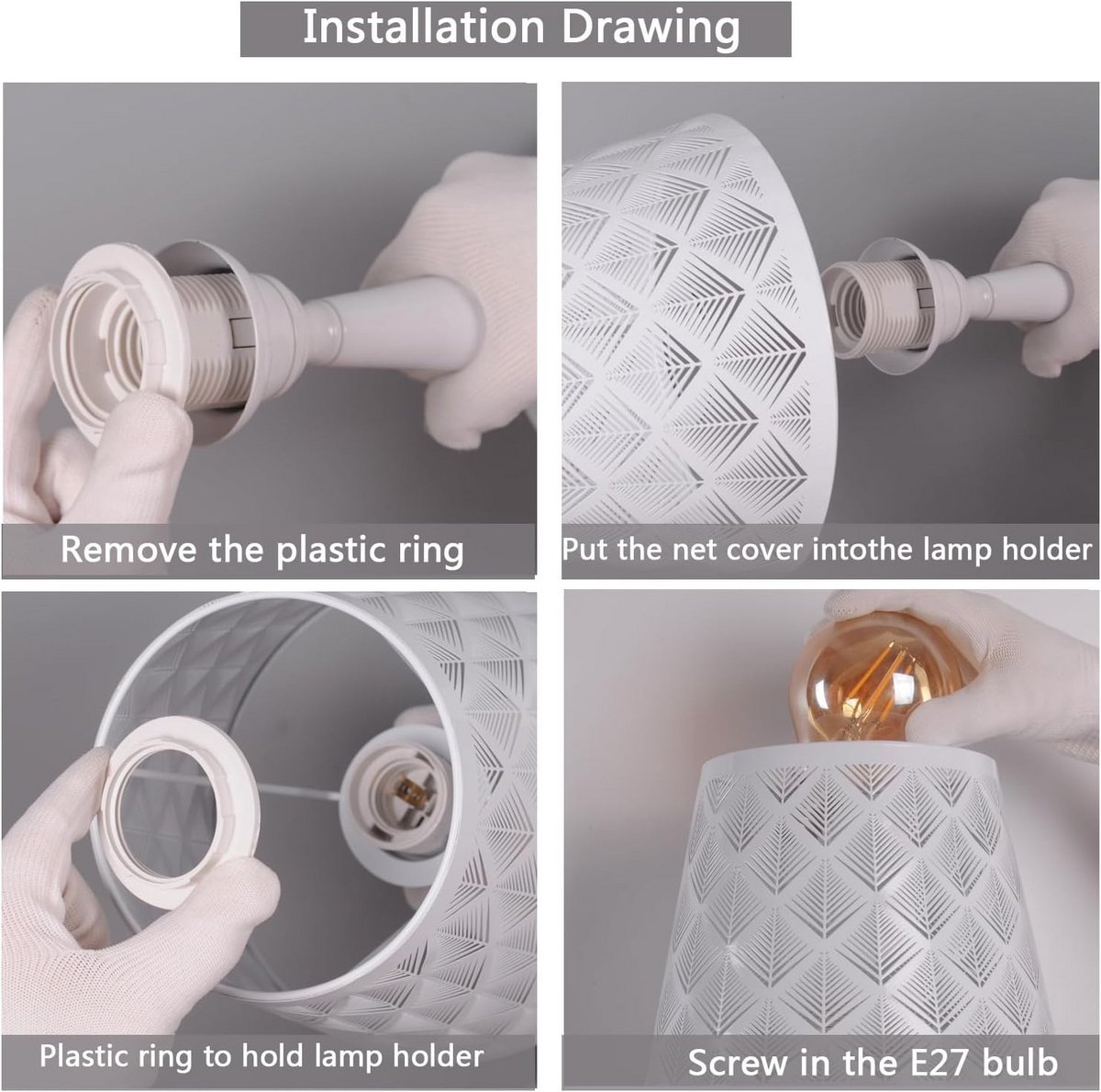 Installation Drawing

Remove the plastic ring

Put the net cover intothe lamp holder

Plastic ring to hold lamp holder

Screw in the E27 bulb