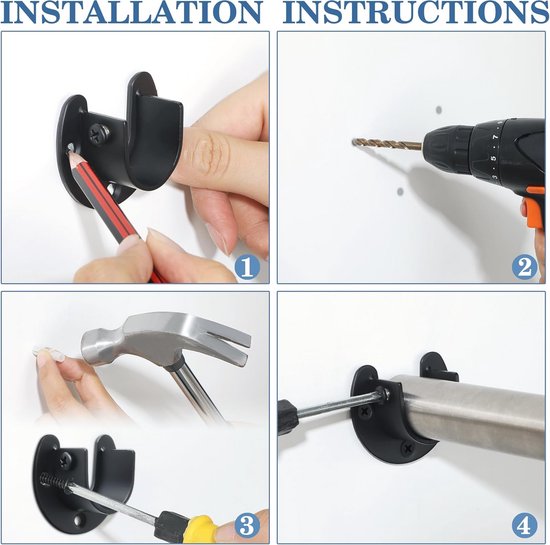 INSTALLATION INSTRUCTIONS

1

3 5 7

2

3

4