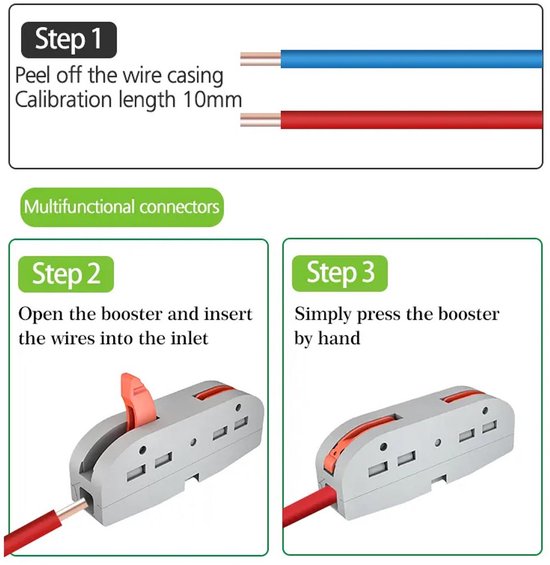 Step 1
Peel off the wire casing
Calibration length 10mm

Multifunctional connectors

Step 2
Open the booster and insert the wires into the inlet

Step 3
Simply press the booster by hand