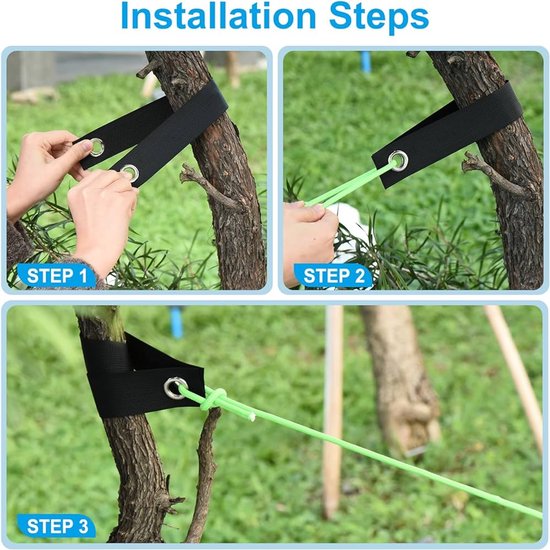 Installation Steps

STEP 1

STEP 2

STEP 3