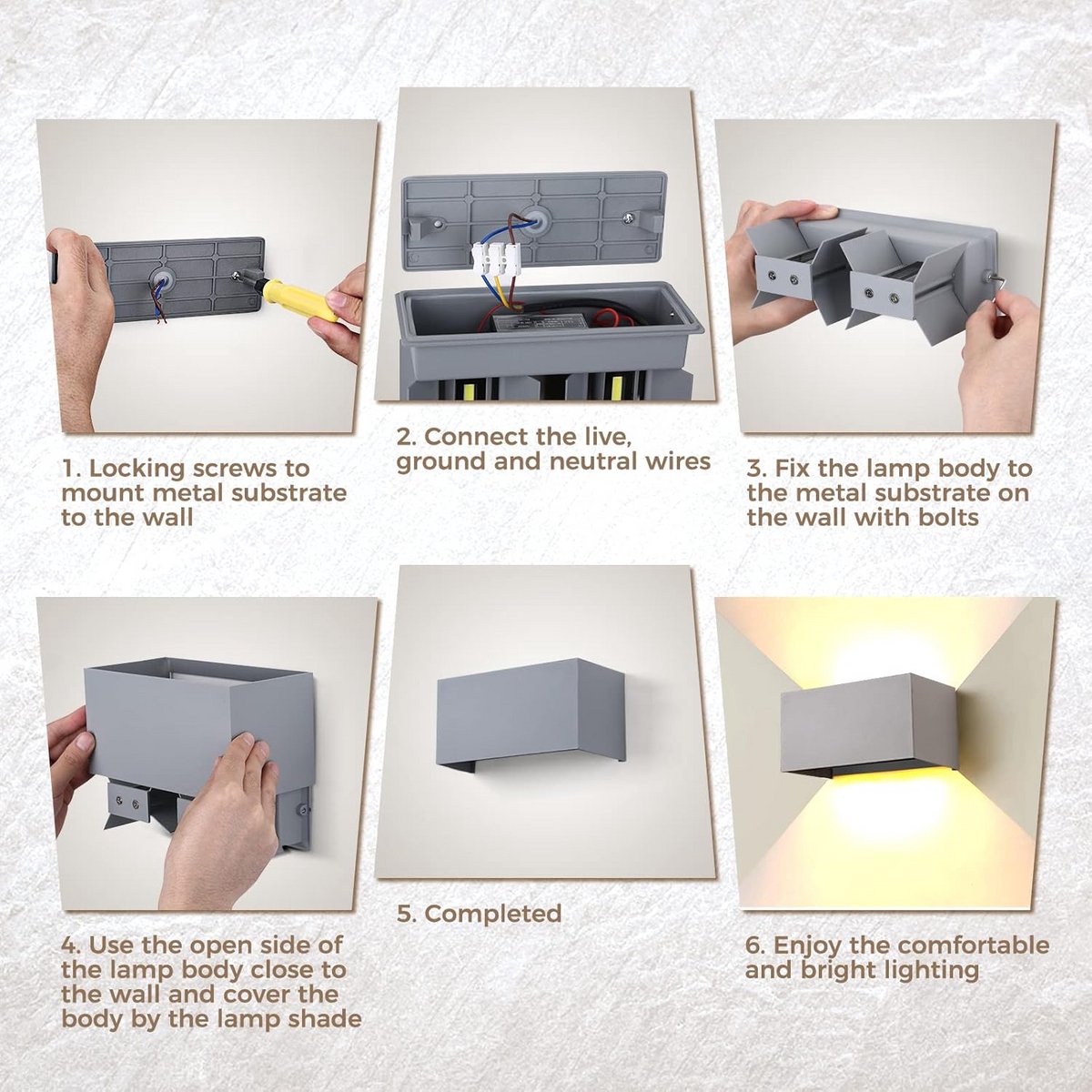 1. Locking screws to mount metal substrate to the wall

2. Connect the live, ground and neutral wires

3. Fix the lamp body to the metal substrate on the wall with bolts

4. Use the open side of the lamp body close to the wall and cover the body by the lamp shade

5. Completed

6. Enjoy the comfortable and bright lighting