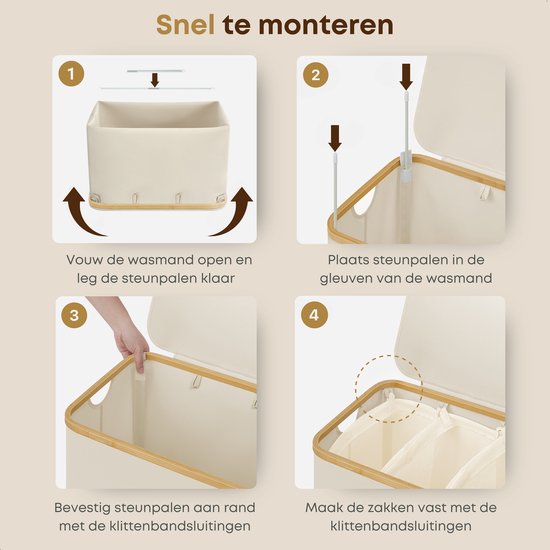 Snel te monteren

1

Vouw de wasmand open en leg de steunpalen klaar

2

Plaats steunpalen in de gleuven van de wasmand

3

Bevestig steunpalen aan rand met de klittenbandsluitingen

4

Maak de zakken vast met de klittenbandsluitingen