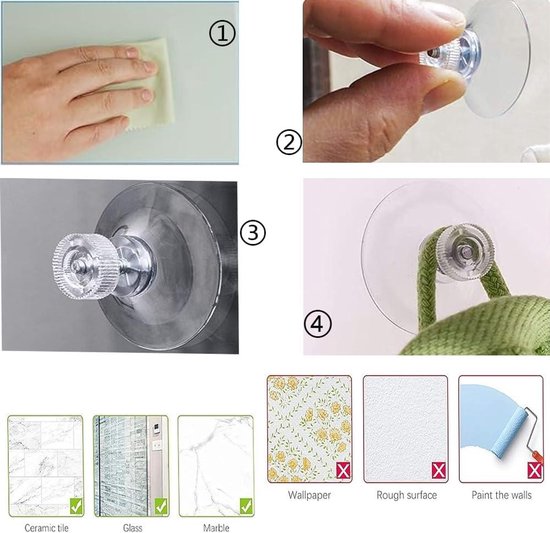 ①

②

③

④

Wallpaper

Rough surface

Paint the walls

Ceramic tile

Glass

Marble