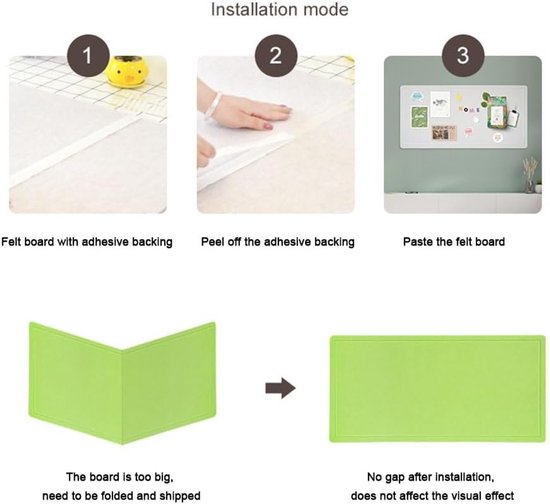 Installation mode

1

2

3

HOME

Felt board with adhesive backing

Peel off the adhesive backing

Paste the felt board

The board is too big,
need to be folded and shipped

No gap after installation,
does not affect the visual effect