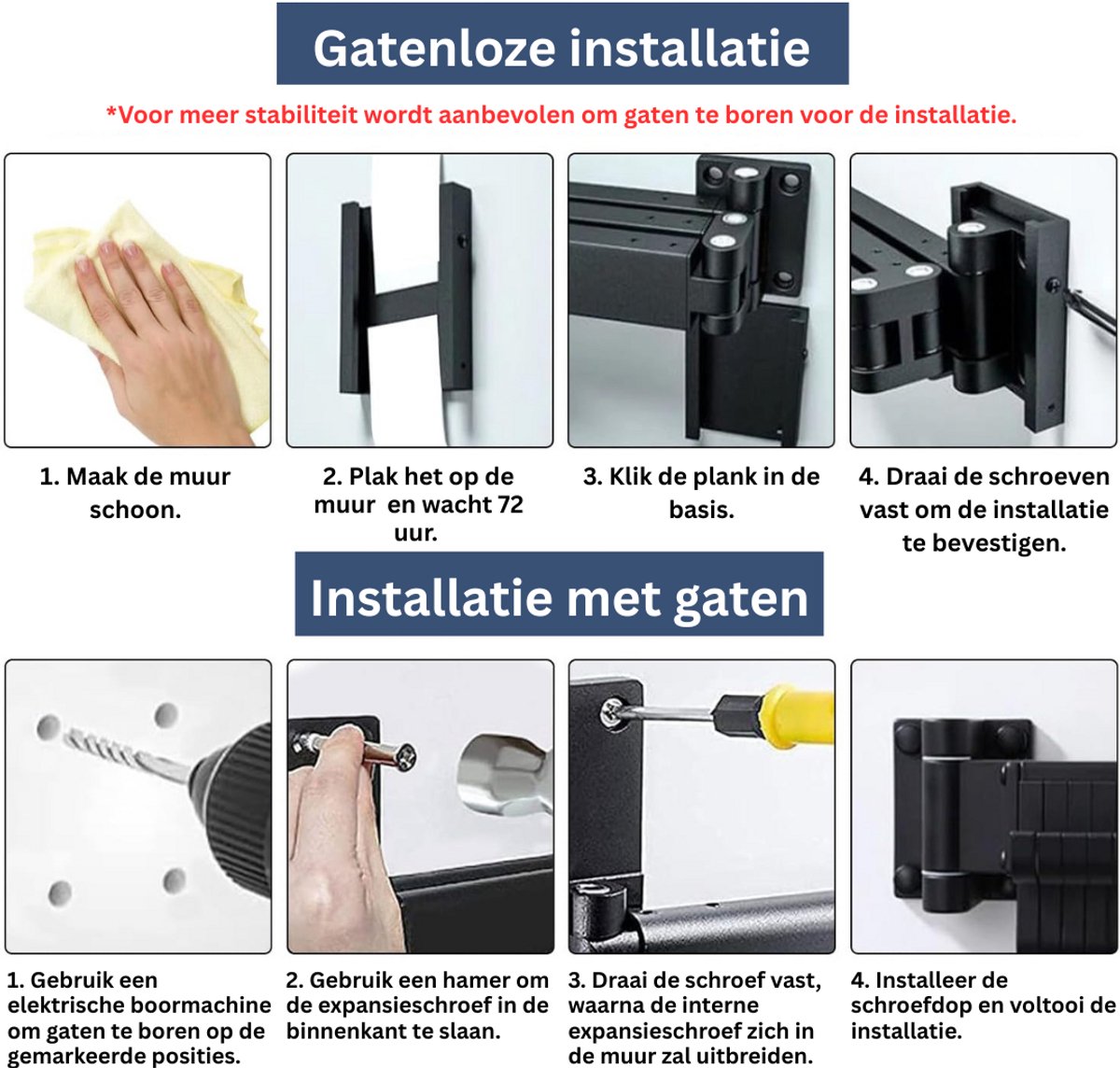 Gatenloze installatie

*Voor meer stabiliteit wordt aanbevolen om gaten te boren voor de installatie.

1. Maak de muur schoon.

2. Plak het op de muur en wacht 72 uur.

3. Klik de plank in de basis.

4. Draai de schroeven vast om de installatie te bevestigen.

Installatie met gaten

1. Gebruik een elektrische boormachine om gaten te boren op de gemarkeerde posities.

2. Gebruik een hamer om de expansieschroef in de binnenkant te slaan.

3. Draai de schroef vast, waarna de interne expansieschroef zich in de muur zal uitbreiden.

4. Installeer de schroefdop en voltooi de installatie.