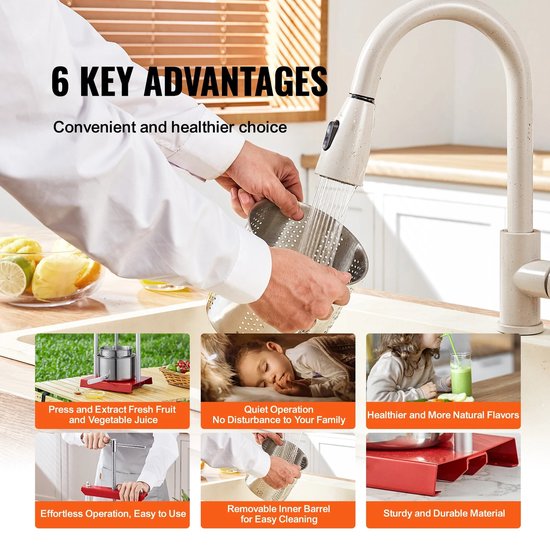 6 KEY ADVANTAGES

Convenient and healthier choice

Press and Extract Fresh Fruit and Vegetable Juice

Quiet Operation No Disturbance to Your Family

Healthier and More Natural Flavors

Effortless Operation, Easy to Use

Removable Inner Barrel for Easy Cleaning

Sturdy and Durable Material