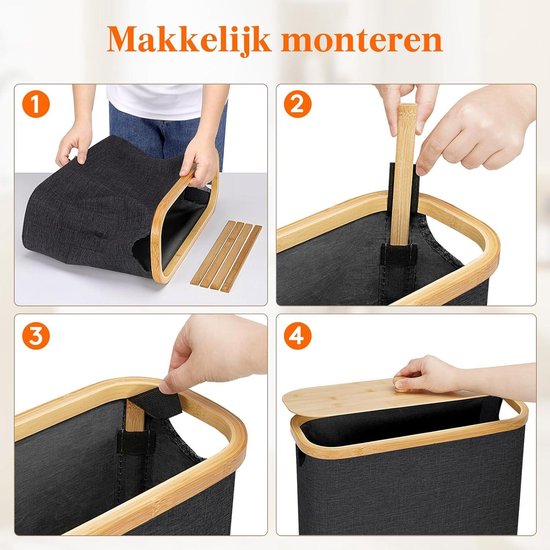 Makkelijk monteren

1

2

3

4