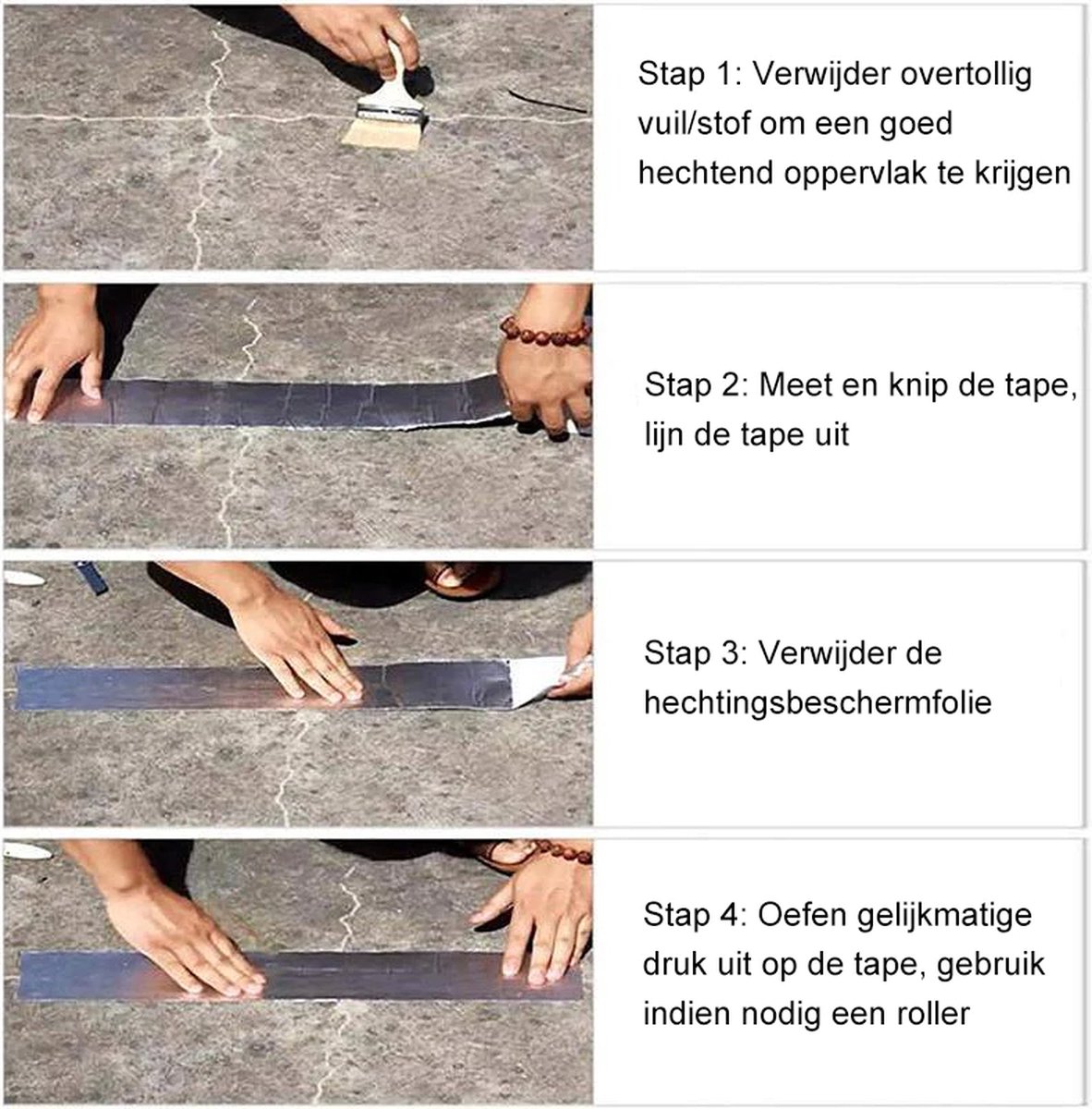 Stap 1: Verwijder overtollig vuil/stof om een goed hechtend oppervlak te krijgen

Stap 2: Meet en knip de tape, lijn de tape uit

Stap 3: Verwijder de hechtingsbeschermfolie

Stap 4: Oefen gelijkmatige druk uit op de tape, gebruik indien nodig een roller