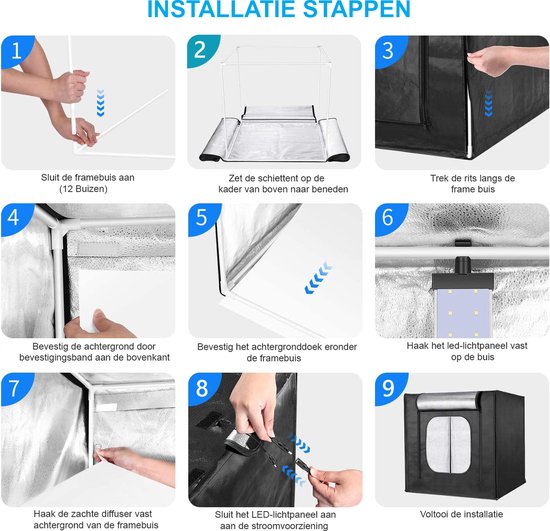 INSTALLATIE STAPPEN

1

Sluit de framebuis aan (12 Buizen)

2

Zet de schiettent op de kader van boven naar beneden

3

Trek de rits langs de frame buis

4

Bevestig de achtergrond door bevestigingsband aan de bovenkant

5

Bevestig het achtergronddoek eronder de framebuis

6

Haak het led-lichtpaneel vast op de buis

7

Haak de zachte diffuser vast achtergrond van de framebuis

8

Sluit het LED-lichtpaneel aan aan de stroomvoorziening

9

Voltooi de installatie