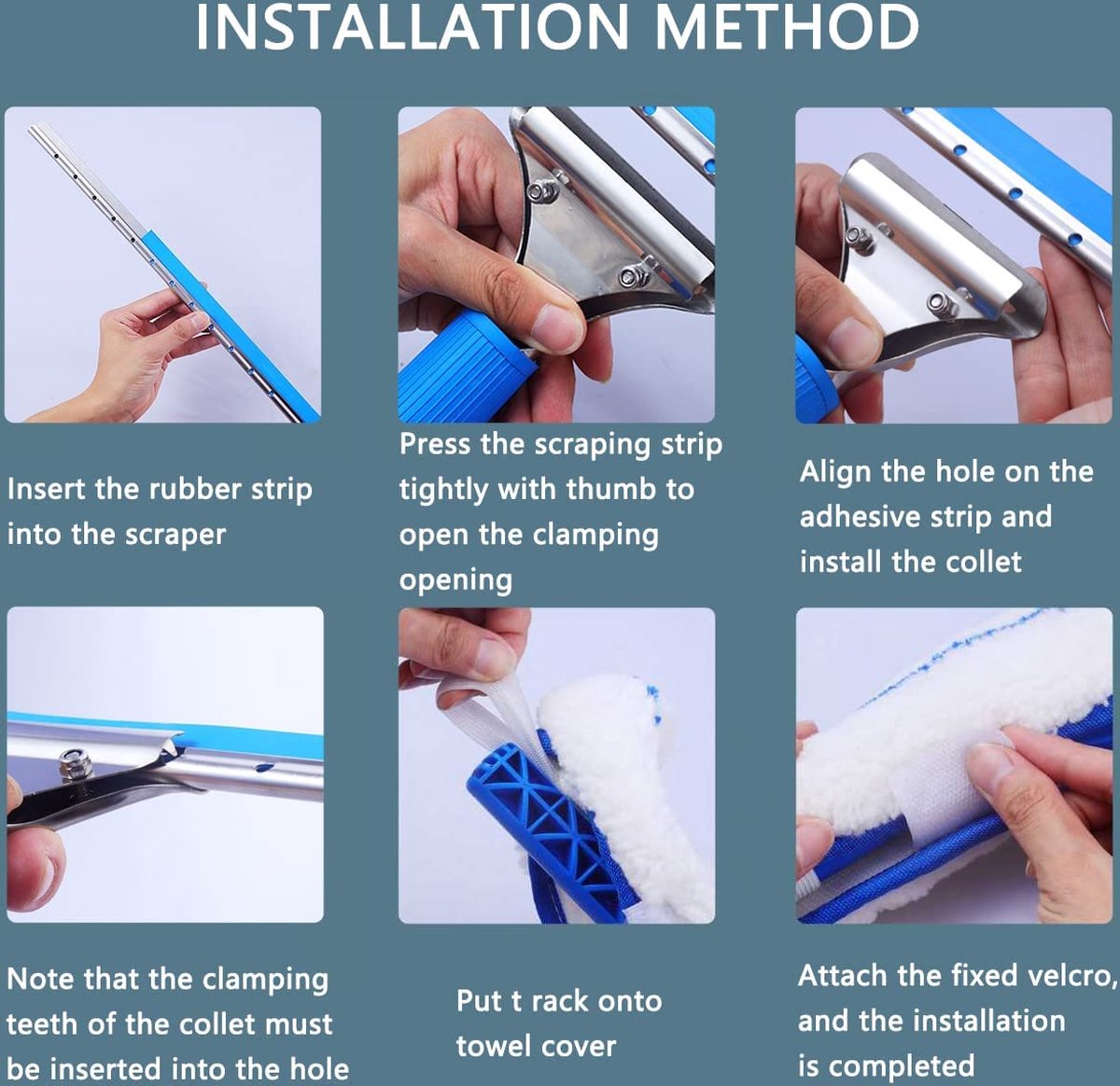 INSTALLATION METHOD

Insert the rubber strip into the scraper

Press the scraping strip tightly with thumb to open the clamping opening

Align the hole on the adhesive strip and install the collet

Note that the clamping teeth of the collet must be inserted into the hole

Put t rack onto towel cover

Attach the fixed velcro, and the installation is completed