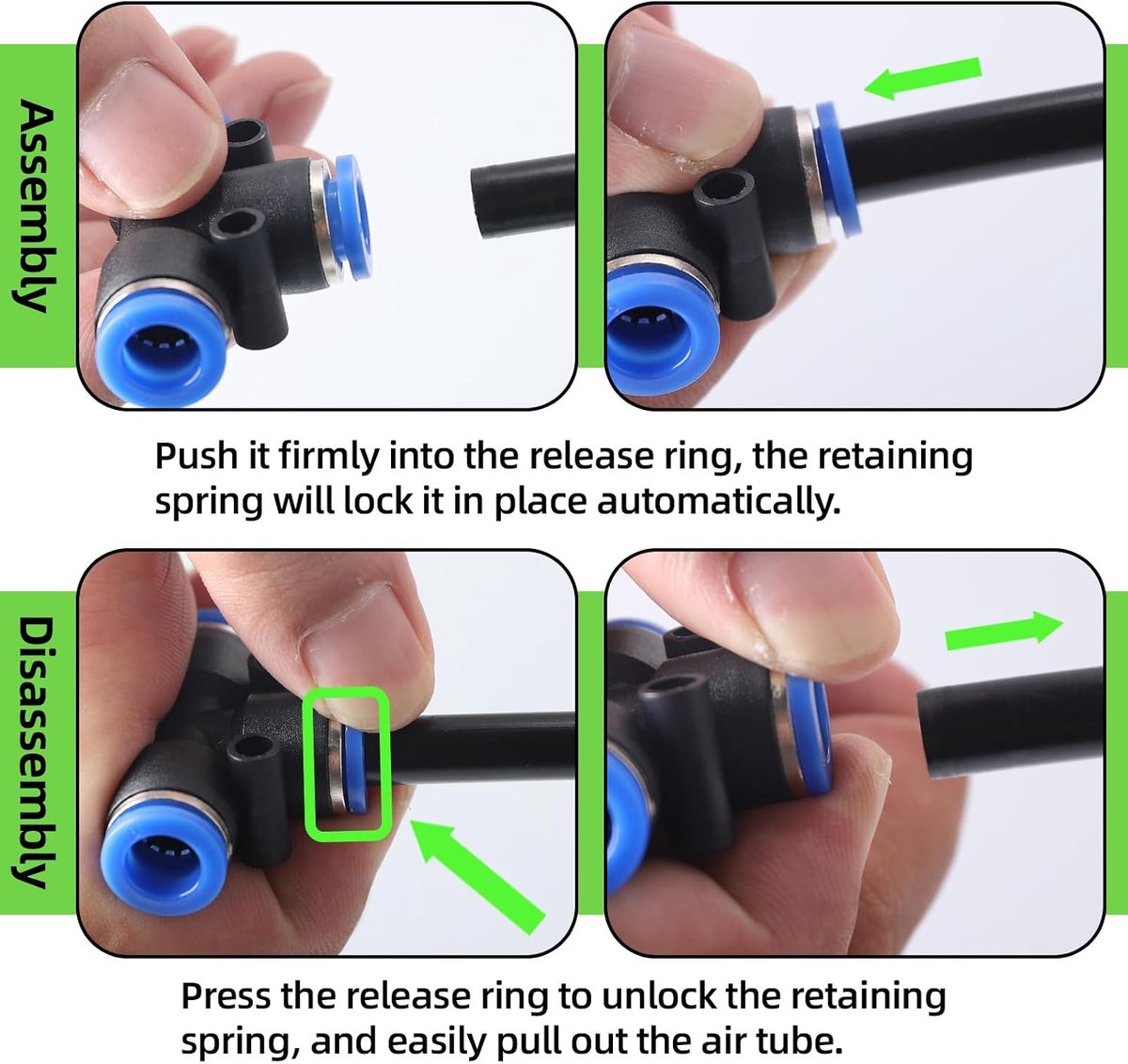 Assembly

Push it firmly into the release ring, the retaining spring will lock it in place automatically.

Disassembly

Press the release ring to unlock the retaining spring, and easily pull out the air tube.