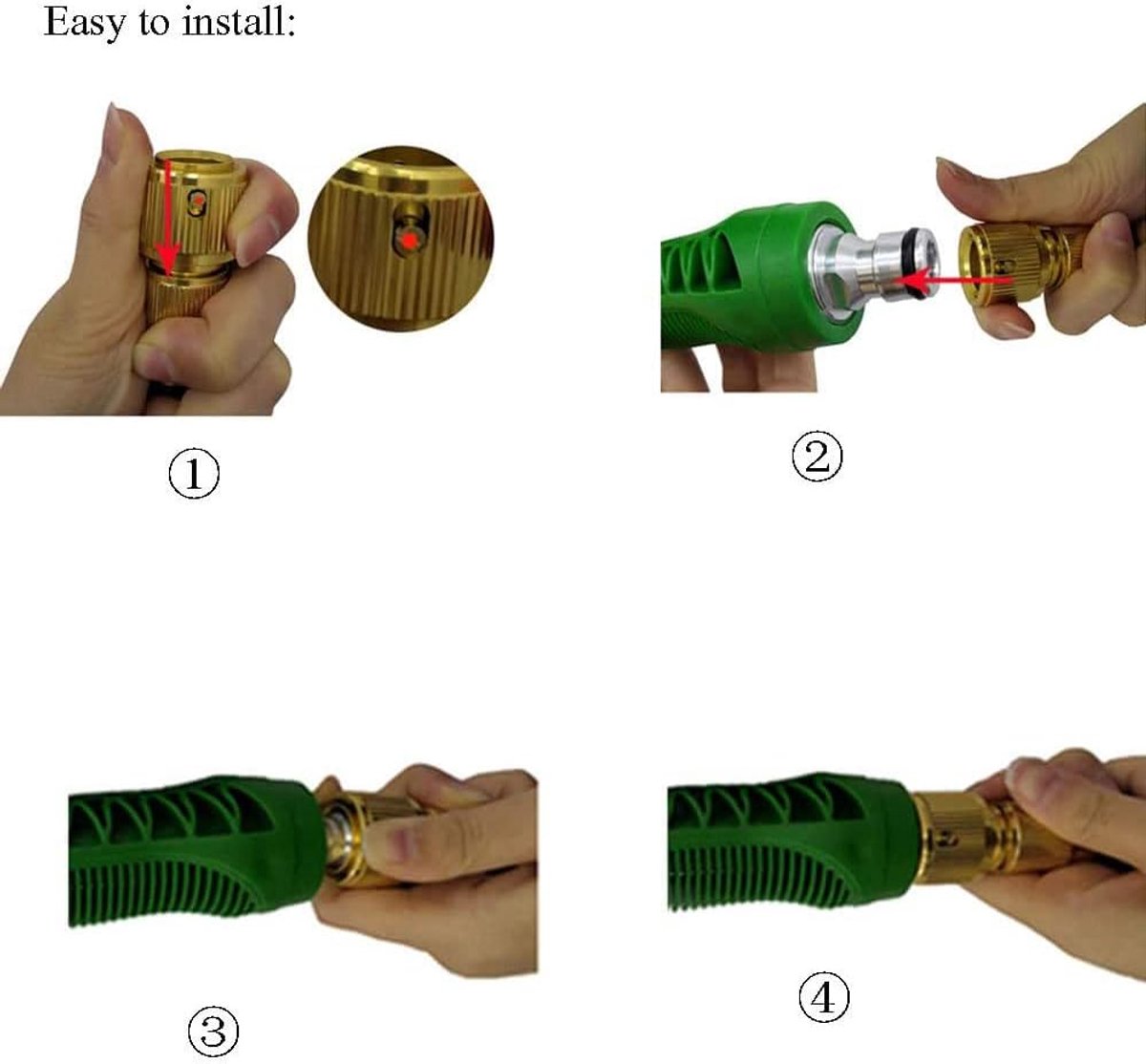 Easy to install:

①

②

③

④