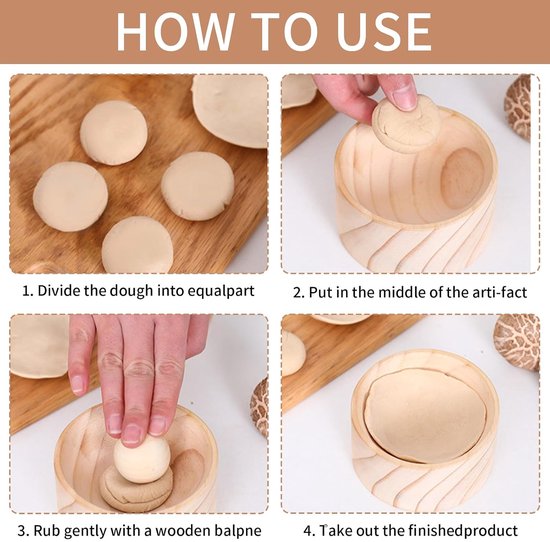 HOW TO USE

1. Divide the dough into equalpart

2. Put in the middle of the arti-fact

3. Rub gently with a wooden balpne

4. Take out the finishedproduct