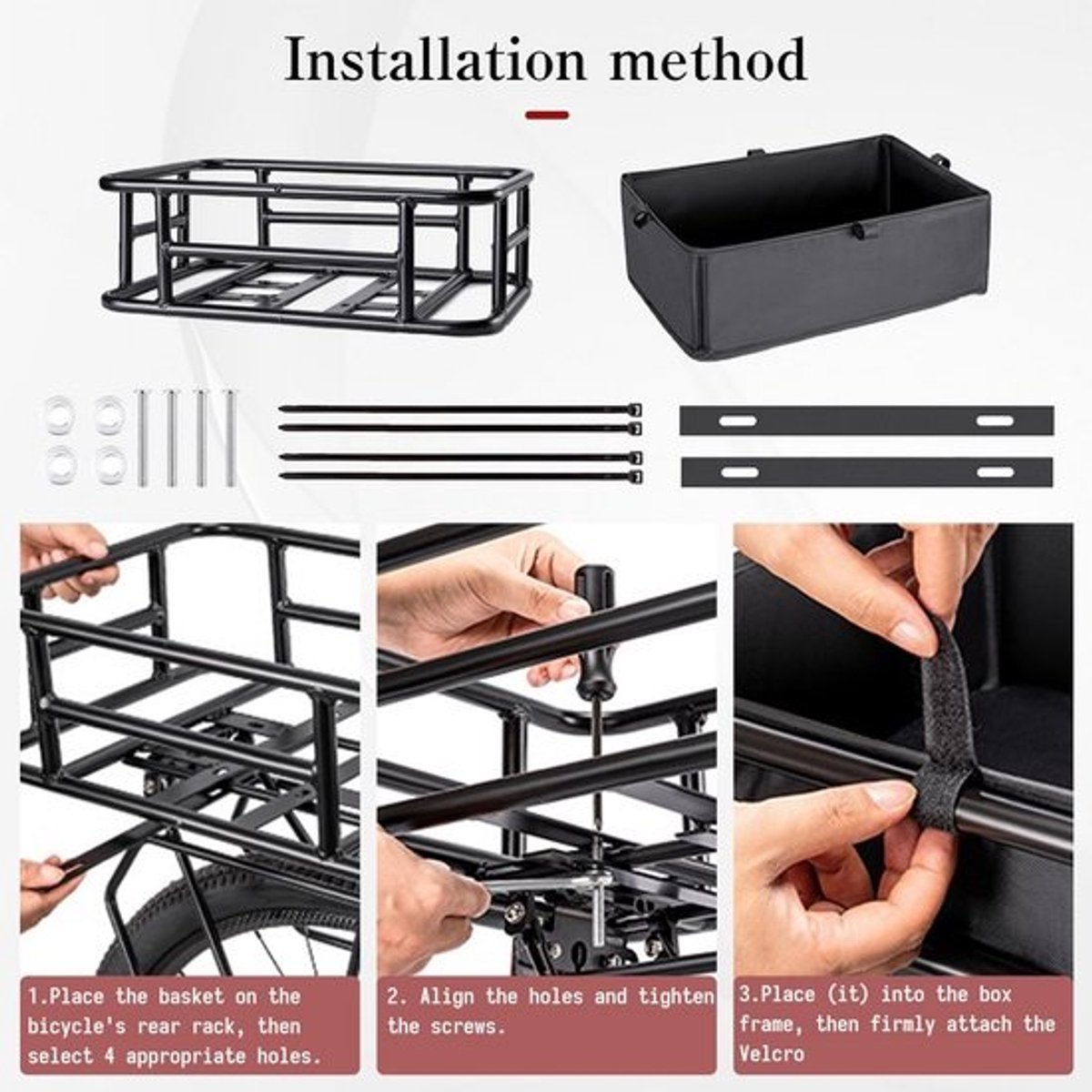 Installation method

1.Place the basket on the bicycle's rear rack, then select 4 appropriate holes.

2. Align the holes and tighten the screws.

3.Place (it) into the box frame, then firmly attach the Velcro