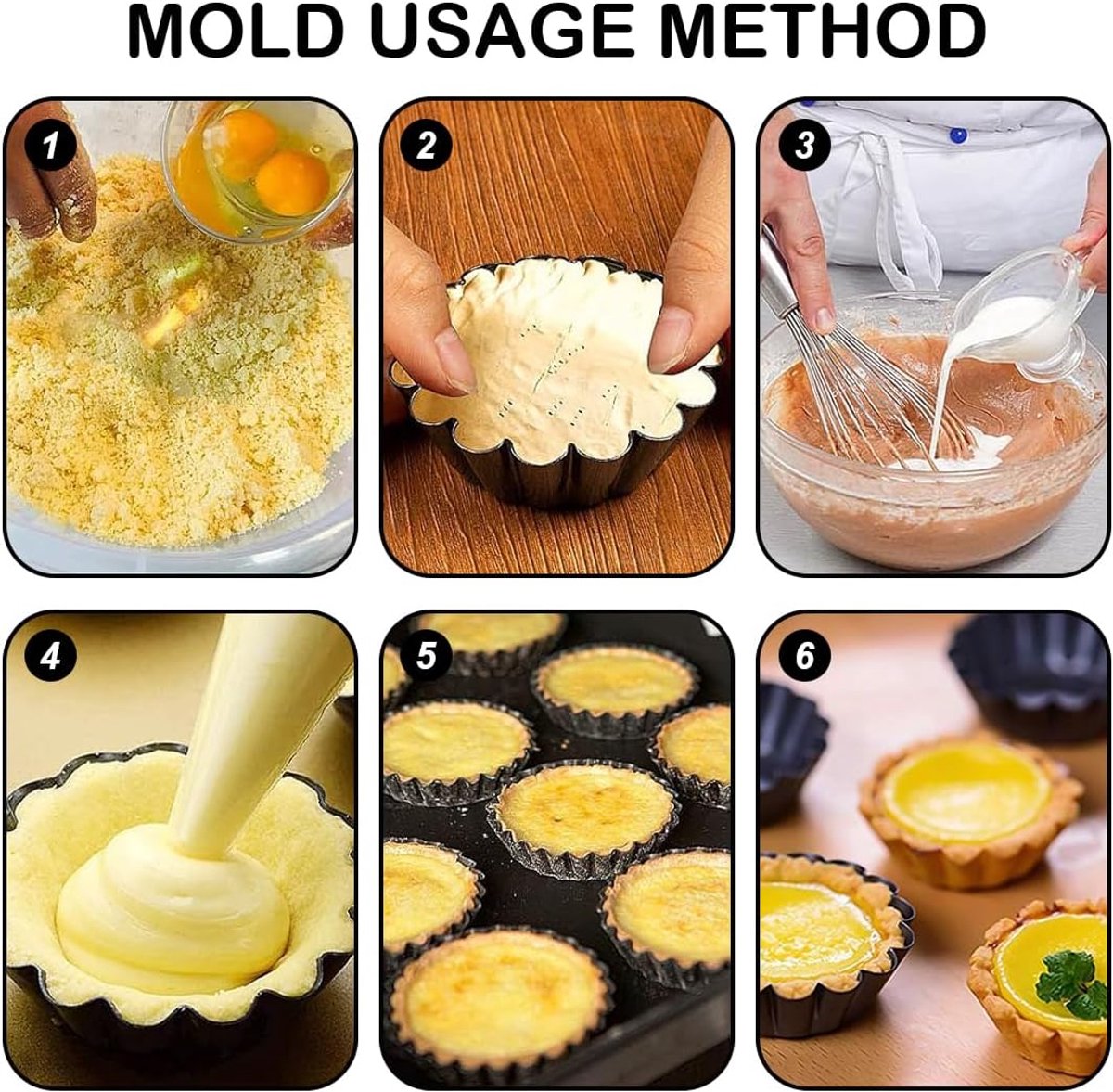 MOLD USAGE METHOD

1

2

3

4

5

6