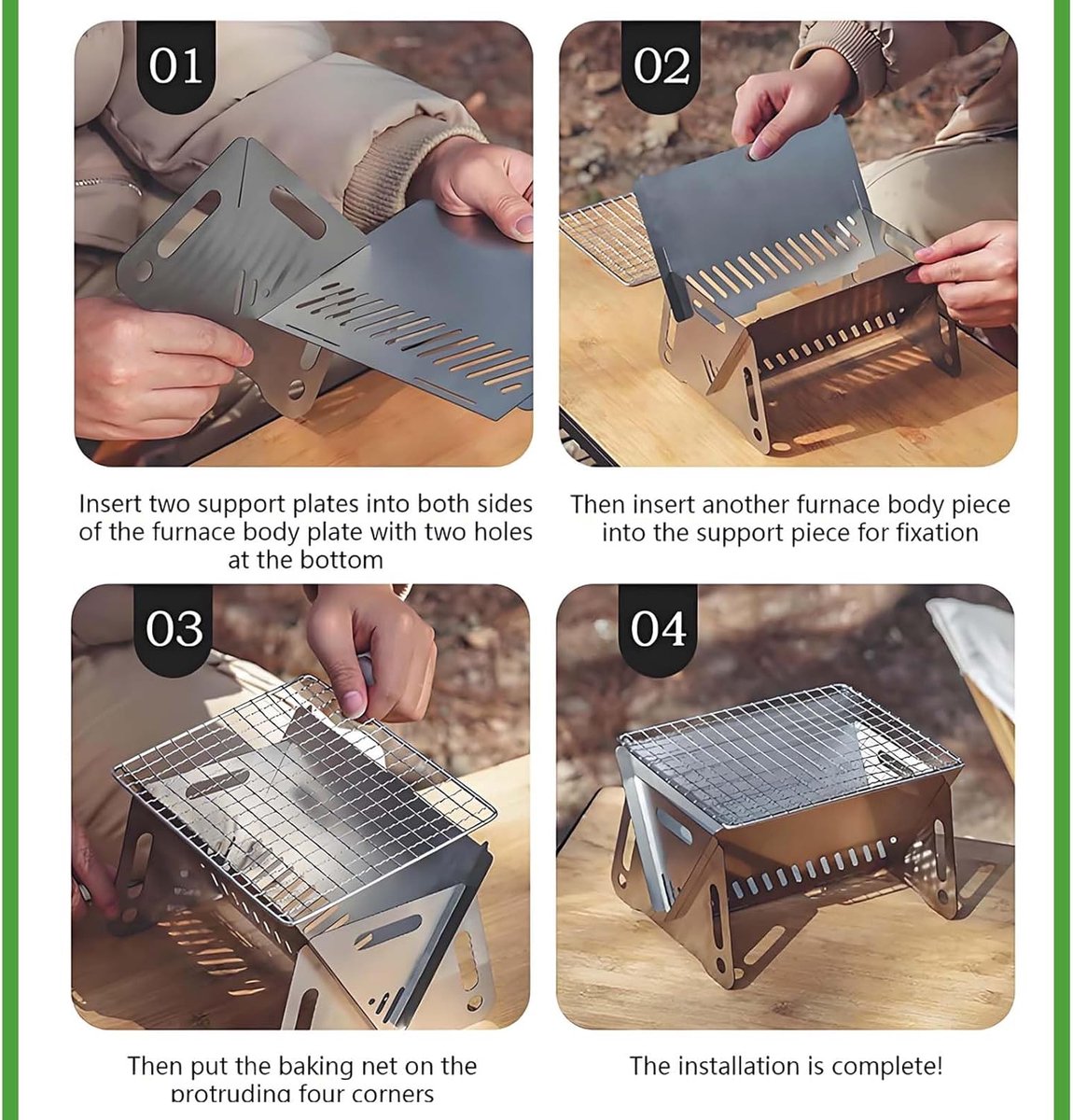 01

Insert two support plates into both sides of the furnace body plate with two holes at the bottom

02

Then insert another furnace body piece into the support piece for fixation

03

Then put the baking net on the protruding four corners

04

The installation is complete!