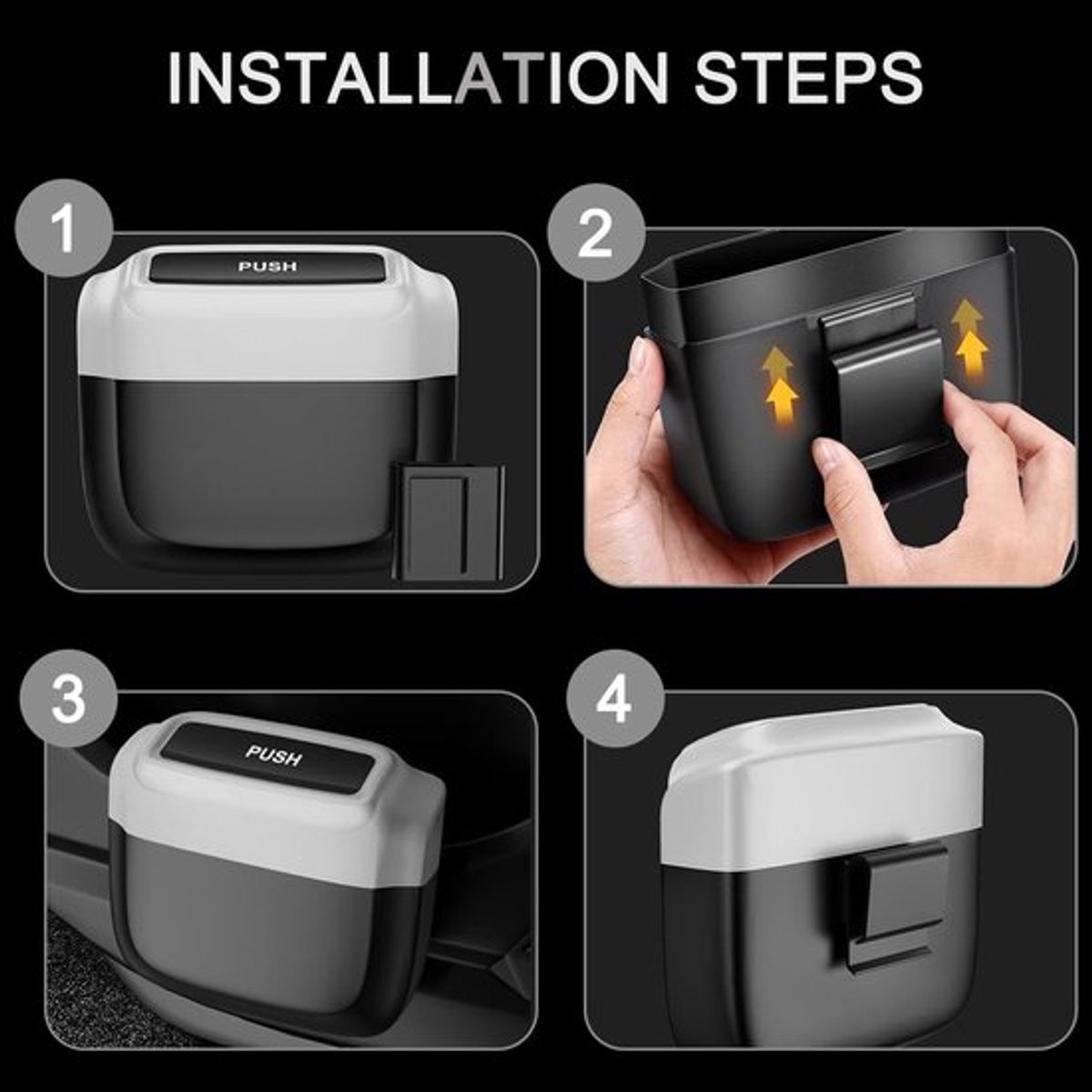 INSTALLATION STEPS

1

PUSH

2

3

PUSH

4