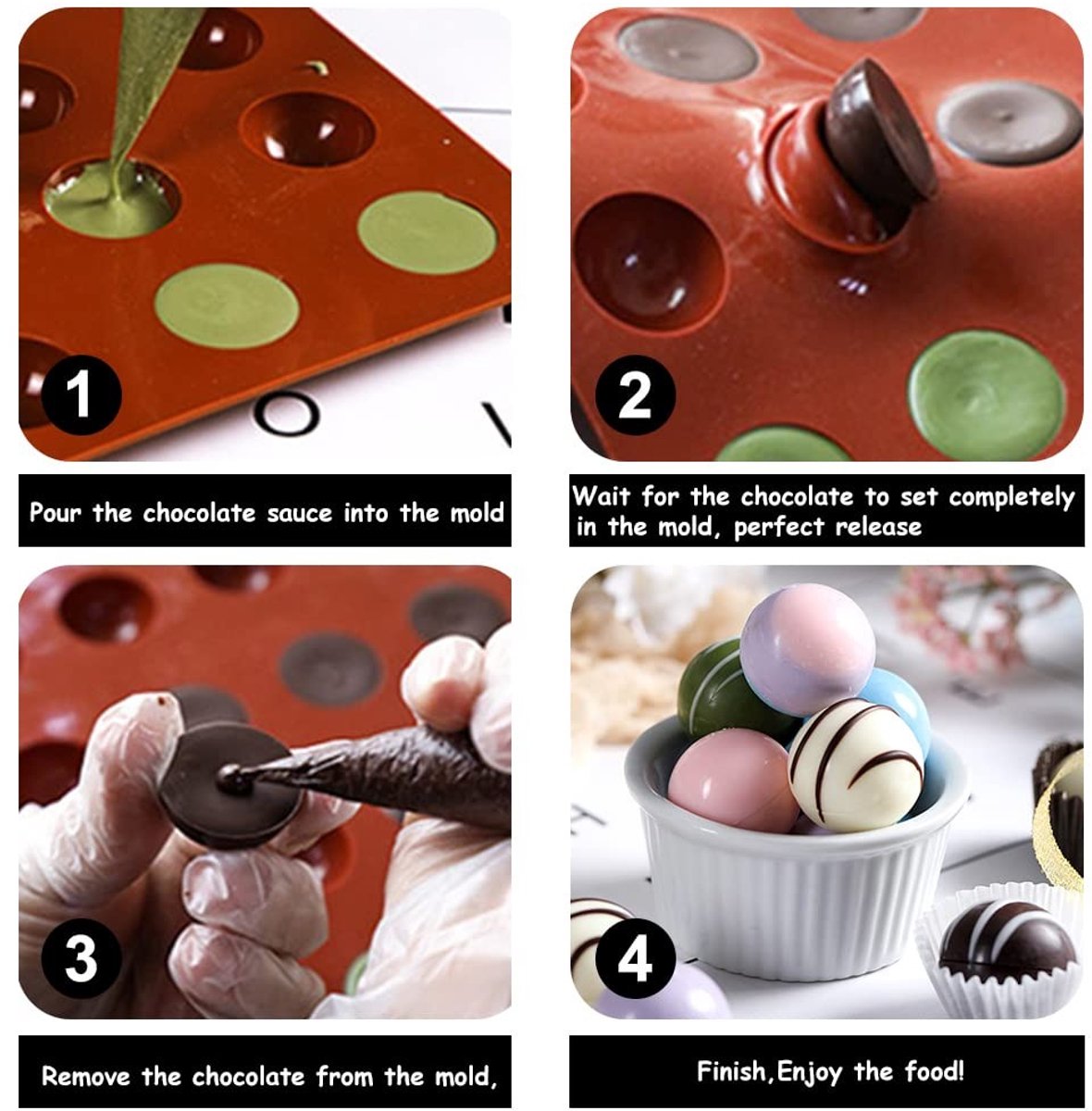 1

Pour the chocolate sauce into the mold

2

Wait for the chocolate to set completely in the mold, perfect release

3

Remove the chocolate from the mold,

4

Finish,Enjoy the food!