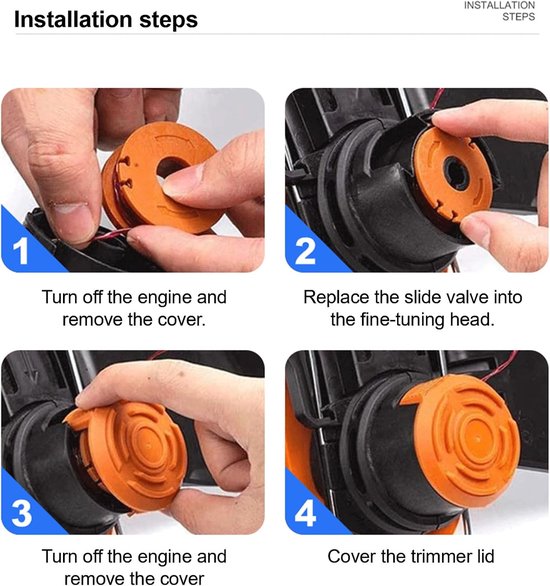 Installation steps

INSTALLATION STEPS

1

Turn off the engine and remove the cover.

2

Replace the slide valve into the fine-tuning head.

3

Turn off the engine and remove the cover

4

Cover the trimmer lid