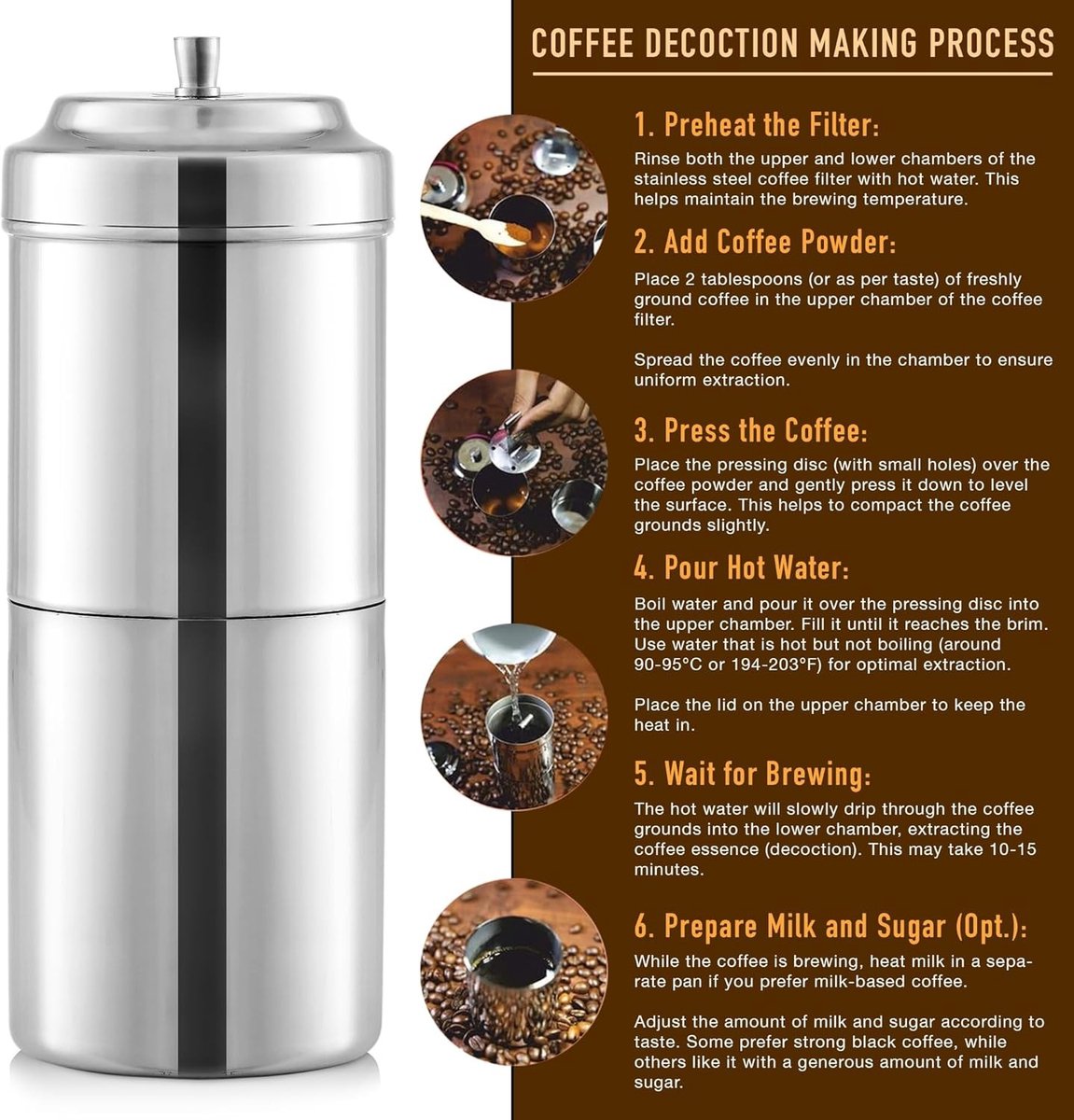 COFFEE DECOCTION MAKING PROCESS

1. Preheat the Filter:

Rinse both the upper and lower chambers of the stainless steel coffee filter with hot water. This helps maintain the brewing temperature.

2. Add Coffee Powder:

Place 2 tablespoons (or as per taste) of freshly ground coffee in the upper chamber of the coffee filter.

Spread the coffee evenly in the chamber to ensure uniform extraction.

3. Press the Coffee:

Place the pressing disc (with small holes) over the coffee powder and gently press it down to level the surface. This helps to compact the coffee grounds slightly.

4. Pour Hot Water:

Boil water and pour it over the pressing disc into the upper chamber. Fill it until it reaches the brim. Use water that is hot but not boiling (around 90-95°C or 194-203°F) for optimal extraction.

Place the lid on the upper chamber to keep the heat in.

5. Wait for Brewing:

The hot water will slowly drip through the coffee grounds into the lower chamber, extracting the coffee essence (decoction). This may take 10-15 minutes.

6. Prepare Milk and Sugar (Opt.):

While the coffee is brewing, heat milk in a separate pan if you prefer milk-based coffee.

Adjust the amount of milk and sugar according to taste. Some prefer strong black coffee, while others like it with a generous amount of milk and sugar.