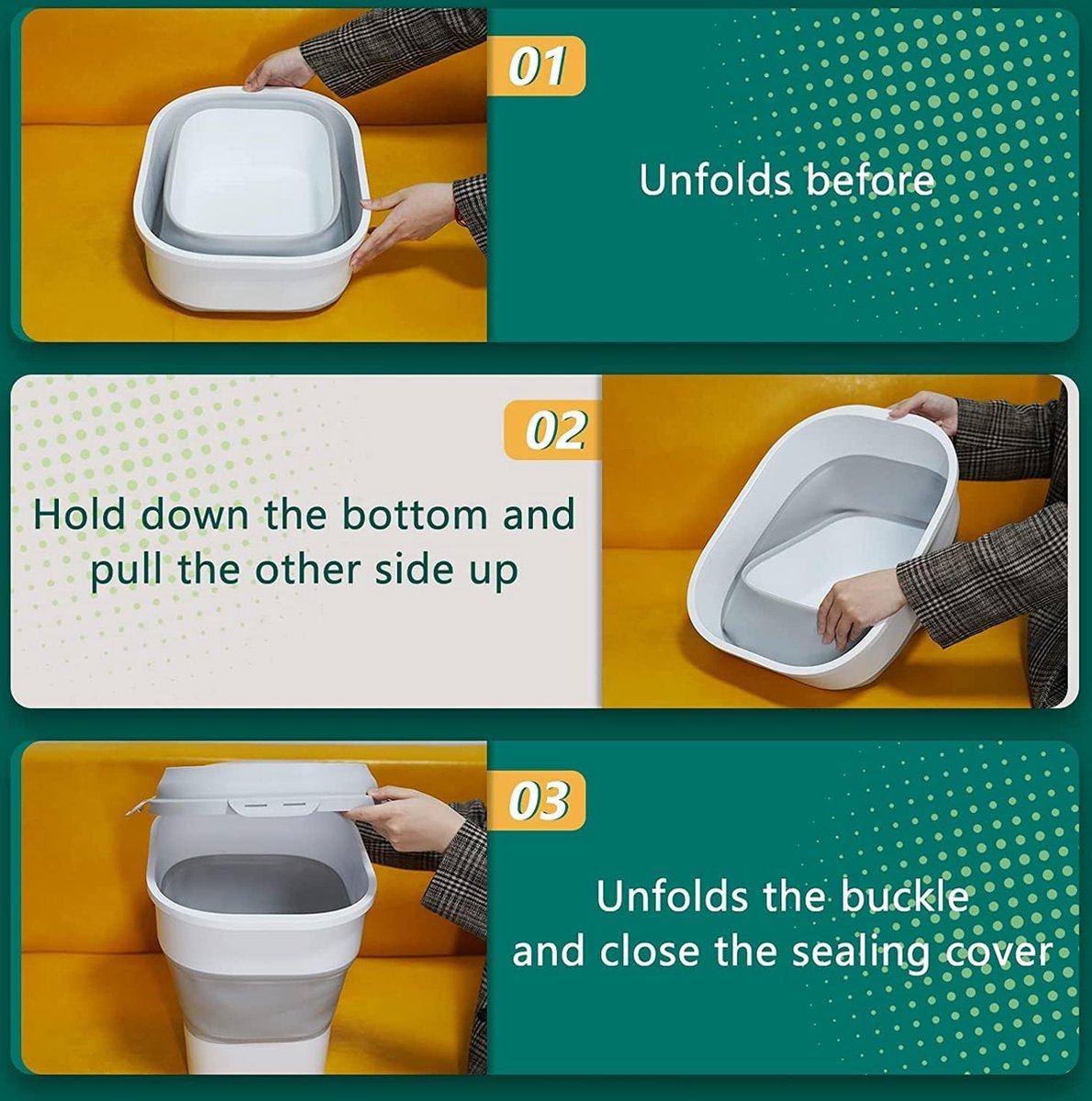 01

Unfolds before

02

Hold down the bottom and pull the other side up

03

Unfolds the buckle and close the sealing cover