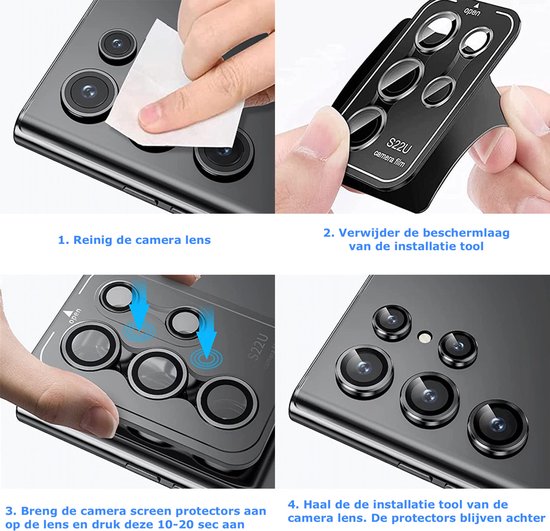 open

S22U
camera film

1. Reinig de camera lens

2. Verwijder de beschermlaag van de installatie tool

open

S22U

3. Breng de camera screen protectors aan op de lens en druk deze 10-20 sec aan

4. Haal de de installatie tool van de camera lens. De protectors blijven achter