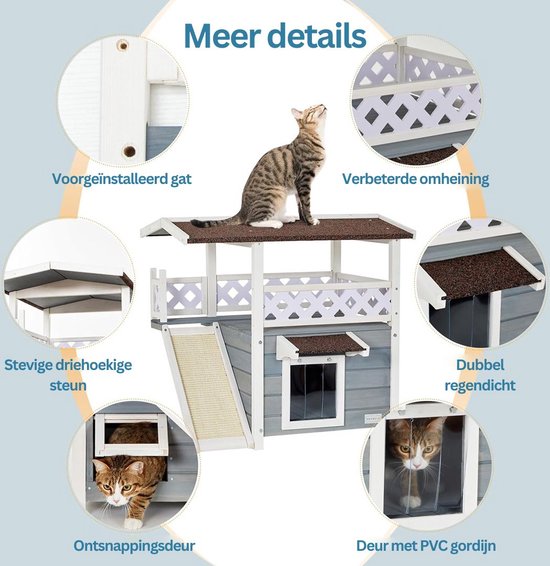 Meer details

Voorgeïnstalleerd gat

Verbeterde omheining

Stevige driehoekige steun

Dubbel regendicht

Ontsnappingsdeur

Deur met PVC gordijn