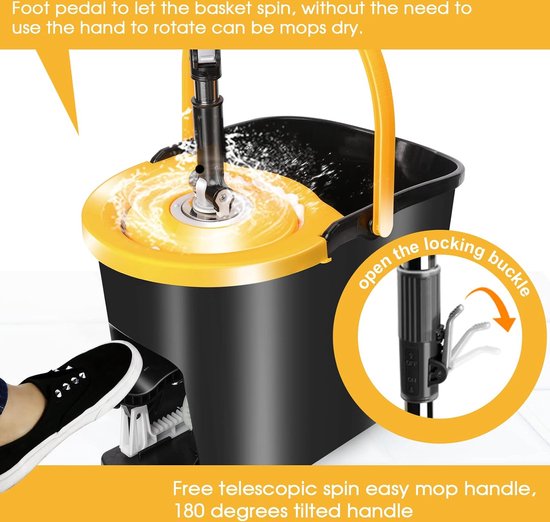 Foot pedal to let the basket spin, without the need to use the hand to rotate can be mops dry.

open the locking buckle

Free telescopic spin easy mop handle, 180 degrees tilted handle