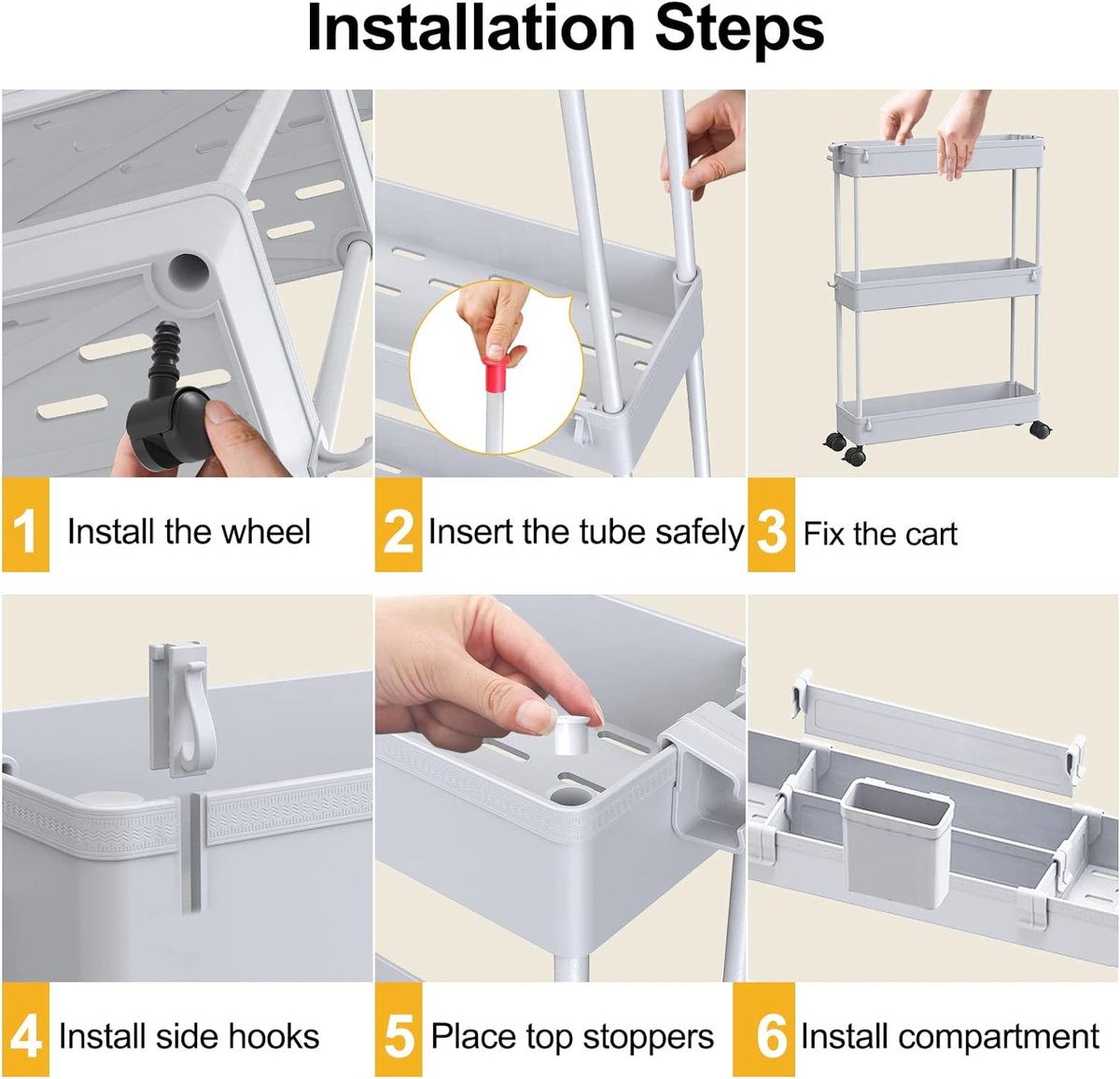 Installation Steps

1 Install the wheel

2 Insert the tube safely

3 Fix the cart

4 Install side hooks

5 Place top stoppers

6 Install compartment