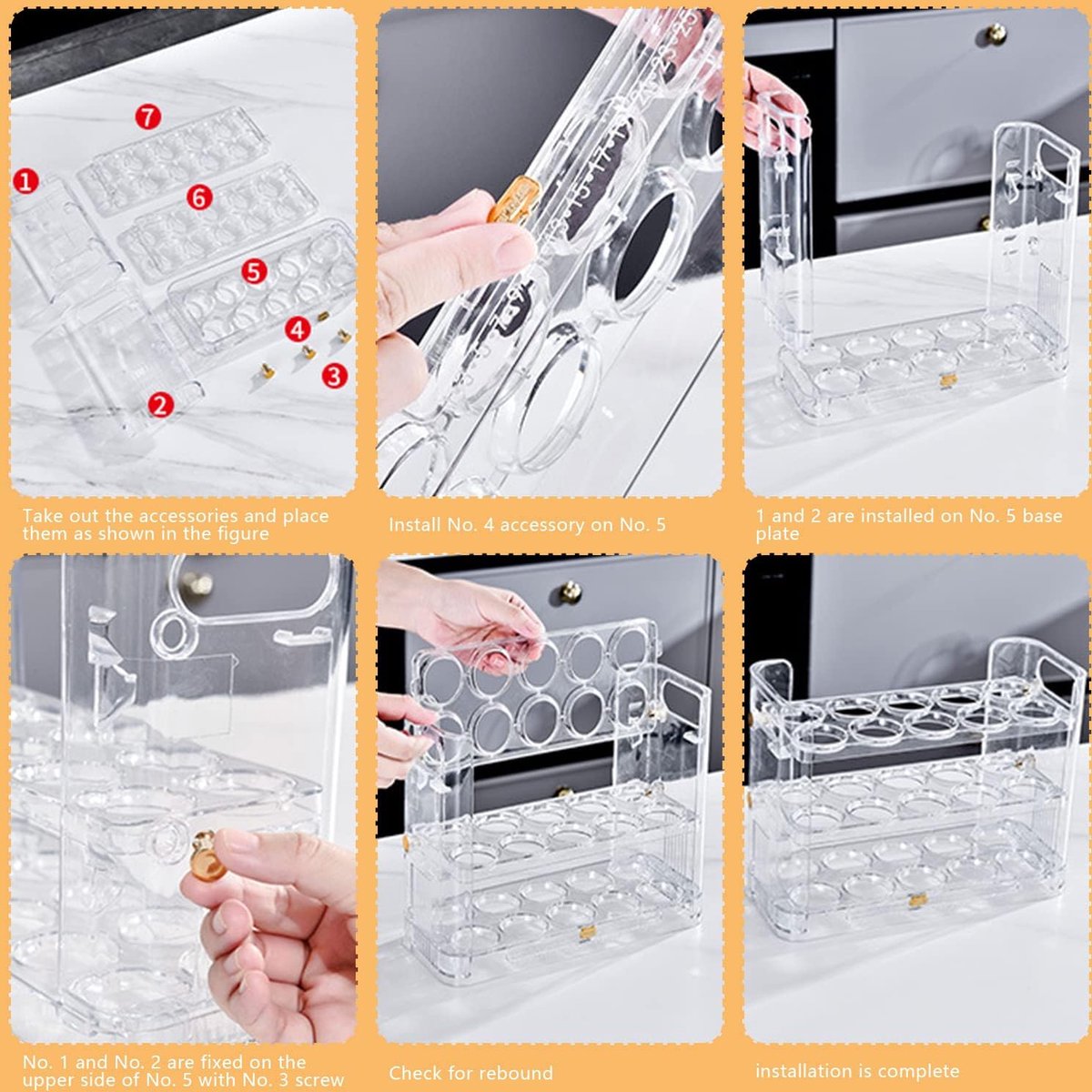 7
1
6
5
4
3
2

Take out the accessories and place them as shown in the figure

Install No. 4 accessory on No. 5

1 and 2 are installed on No. 5 base plate

No. 1 and No. 2 are fixed on the upper side of No. 5 with No. 3 screw

Check for rebound

installation is complete