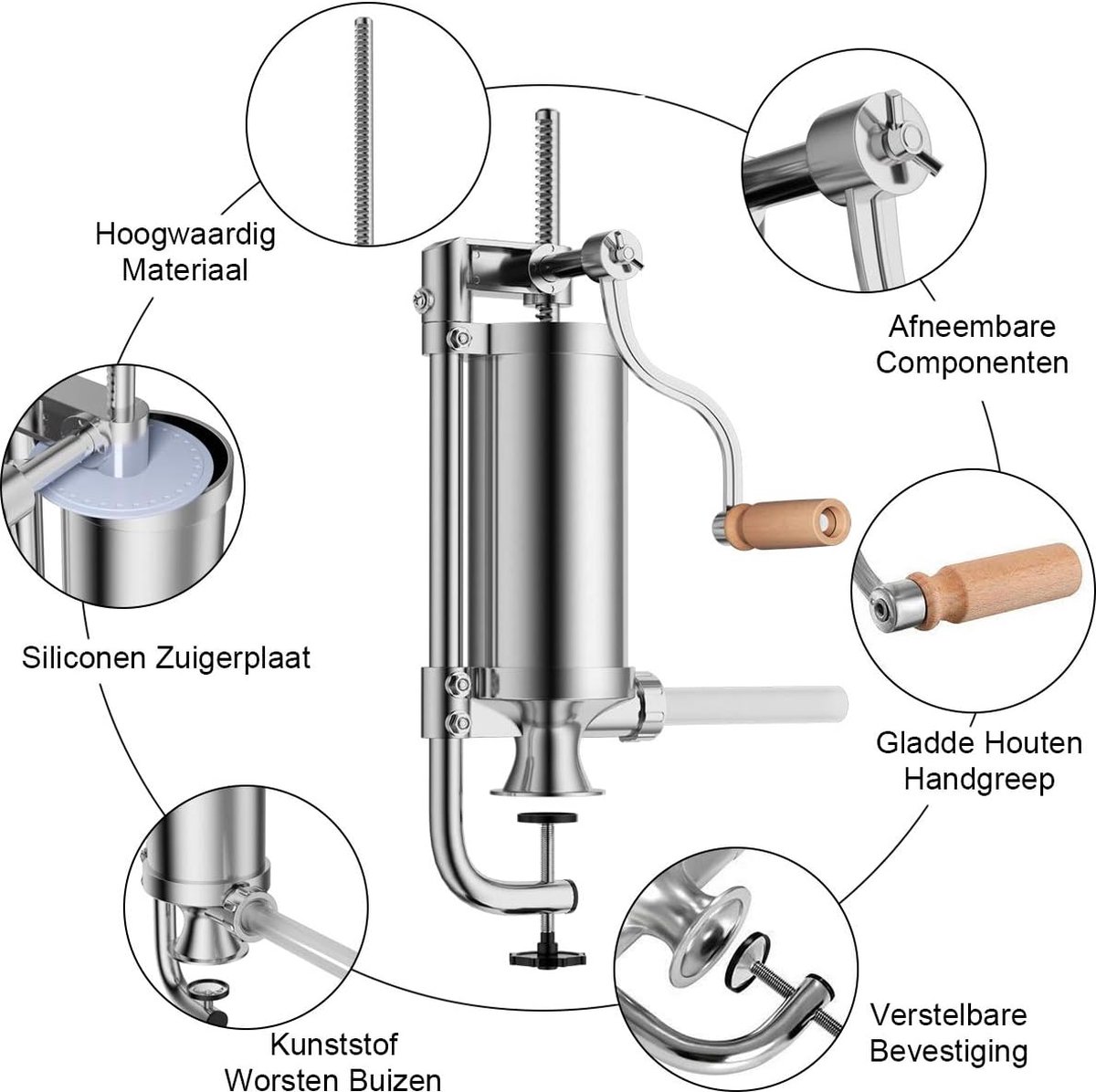 Hoogwaardig Materiaal

Afneembare Componenten

Siliconen Zuigerplaat

Gladde Houten Handgreep

Kunststof Worsten Buizen

Verstelbare Bevestiging