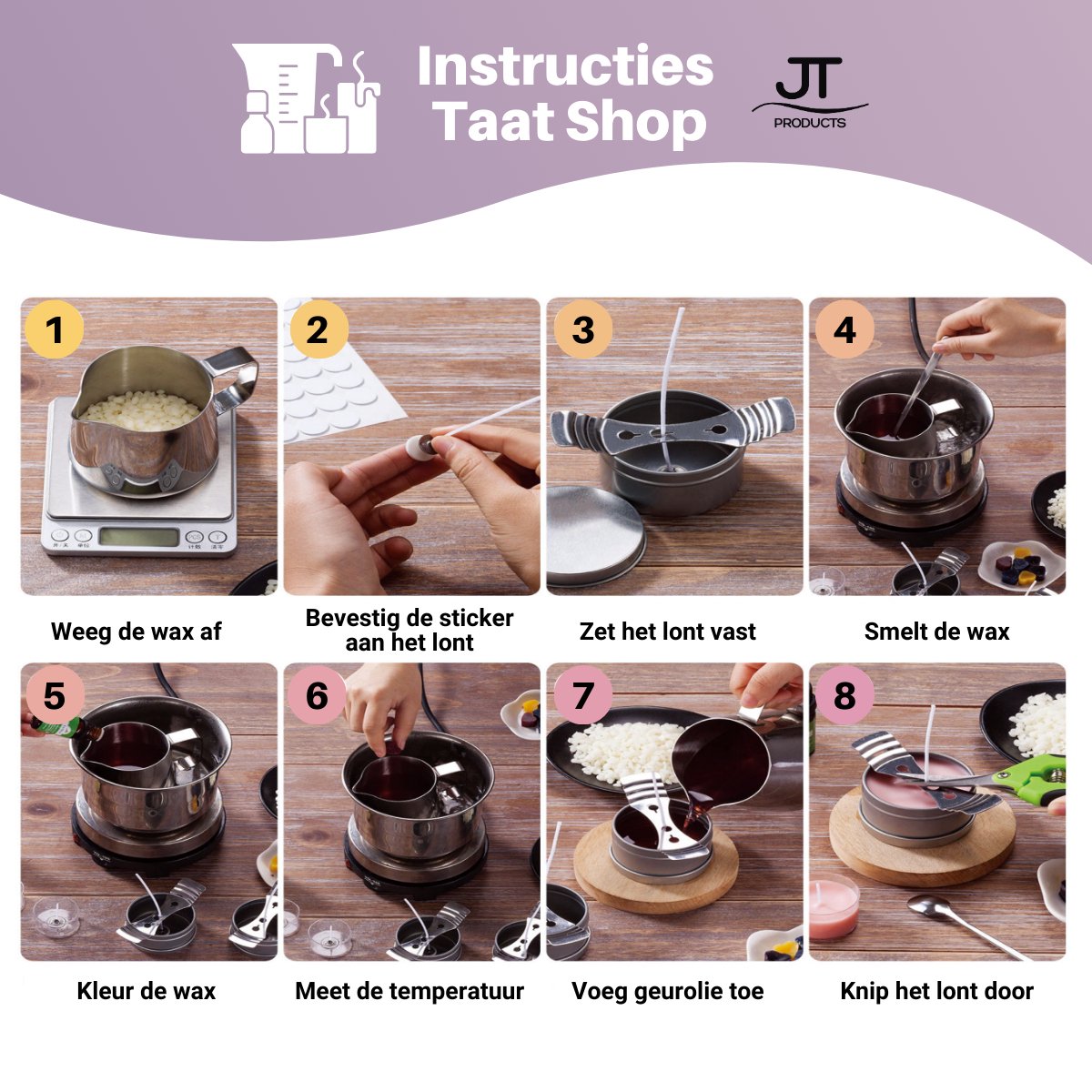 Instructies Taat Shop

JT PRODUCTS

1

Weeg de wax af

2

Bevestig de sticker aan het lont

3

Zet het lont vast

4

Smelt de wax

5

Kleur de wax

6

Meet de temperatuur

7

Voeg geurolie toe

8

Knip het lont door