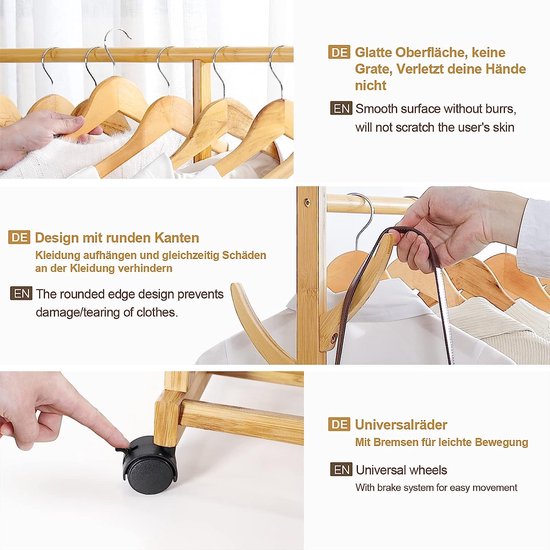 DE Glatte Oberfläche, keine Grate, Verletzt deine Hände nicht

EN Smooth surface without burrs, will not scratch the user's skin

DE Design mit runden Kanten
Kleidung aufhängen und gleichzeitig Schäden an der Kleidung verhindern

EN The rounded edge design prevents damage/tearing of clothes.

DE Universalräder
Mit Bremsen für leichte Bewegung

EN Universal wheels
With brake system for easy movement