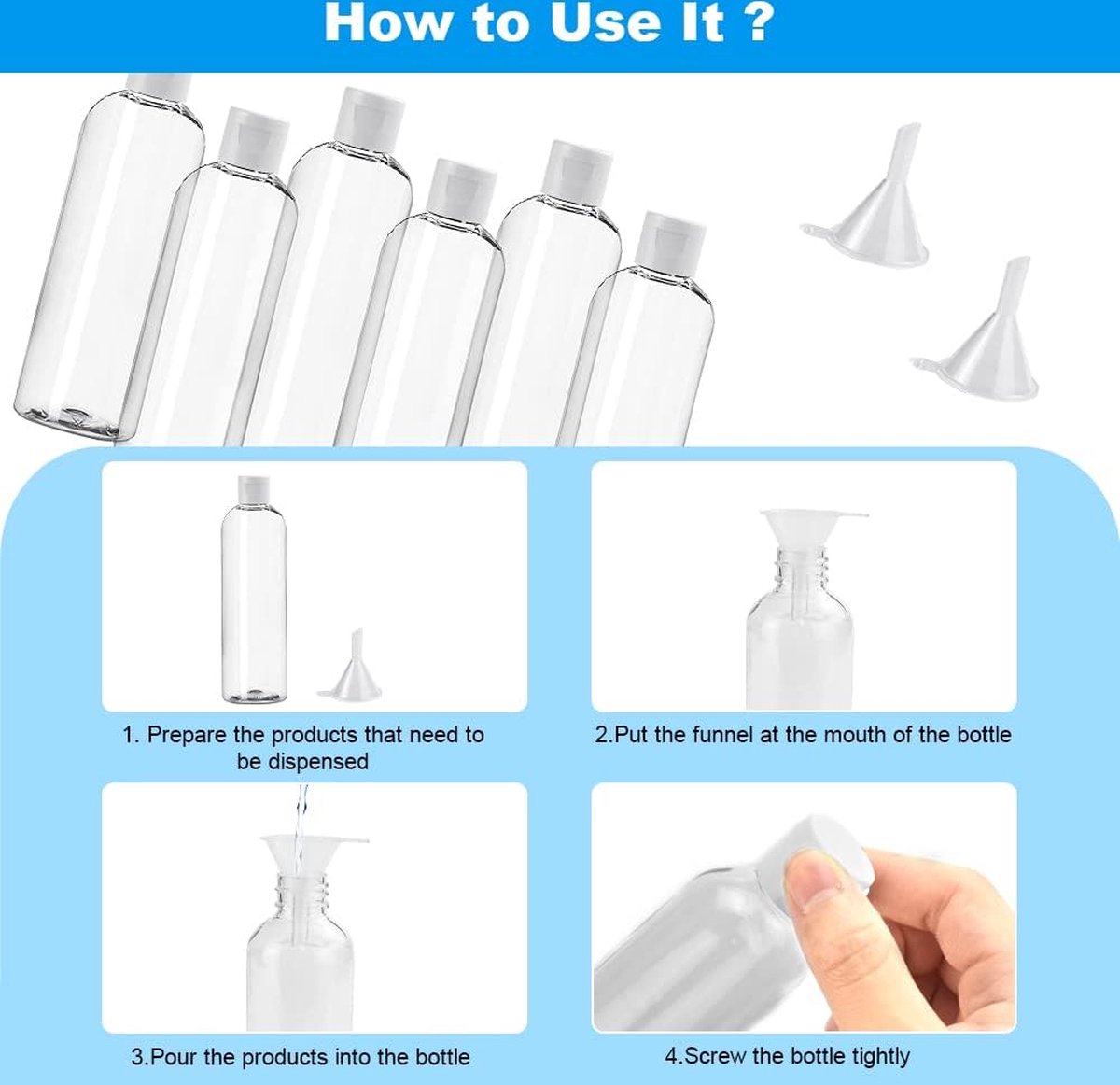 How to Use It ?

1. Prepare the products that need to be dispensed

2.Put the funnel at the mouth of the bottle

3.Pour the products into the bottle

4.Screw the bottle tightly