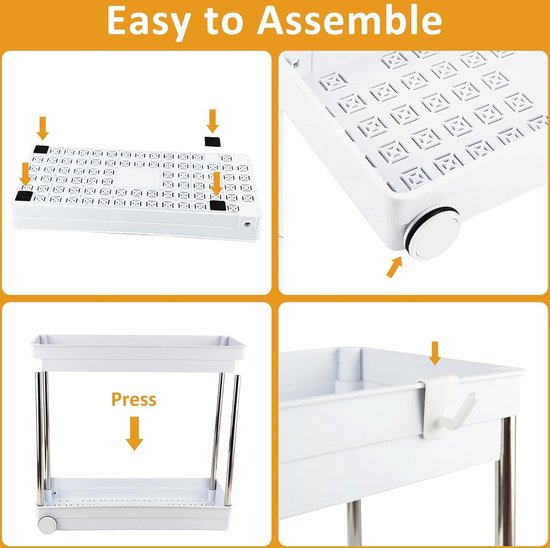 Easy to Assemble

Press