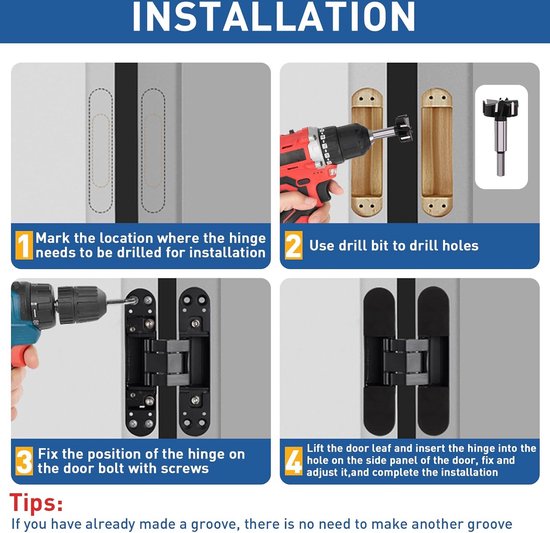 INSTALLATION

1 Mark the location where the hinge needs to be drilled for installation

2 Use drill bit to drill holes

3 Fix the position of the hinge on the door bolt with screws

4 Lift the door leaf and insert the hinge into the hole on the side panel of the door, fix and adjust it,and complete the installation

Tips:
If you have already made a groove, there is no need to make another groove