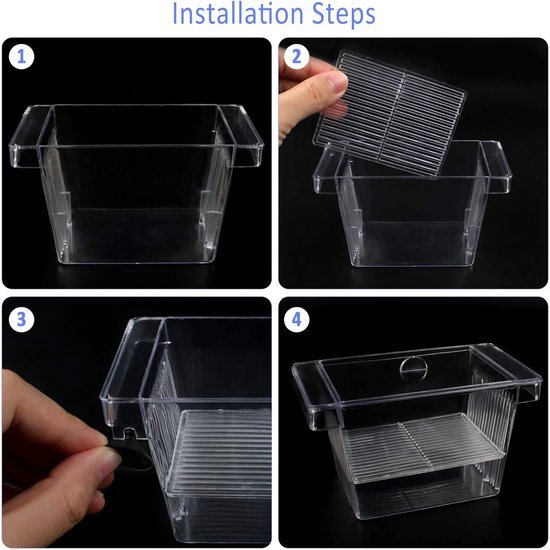 Installation Steps

1

2

3

4